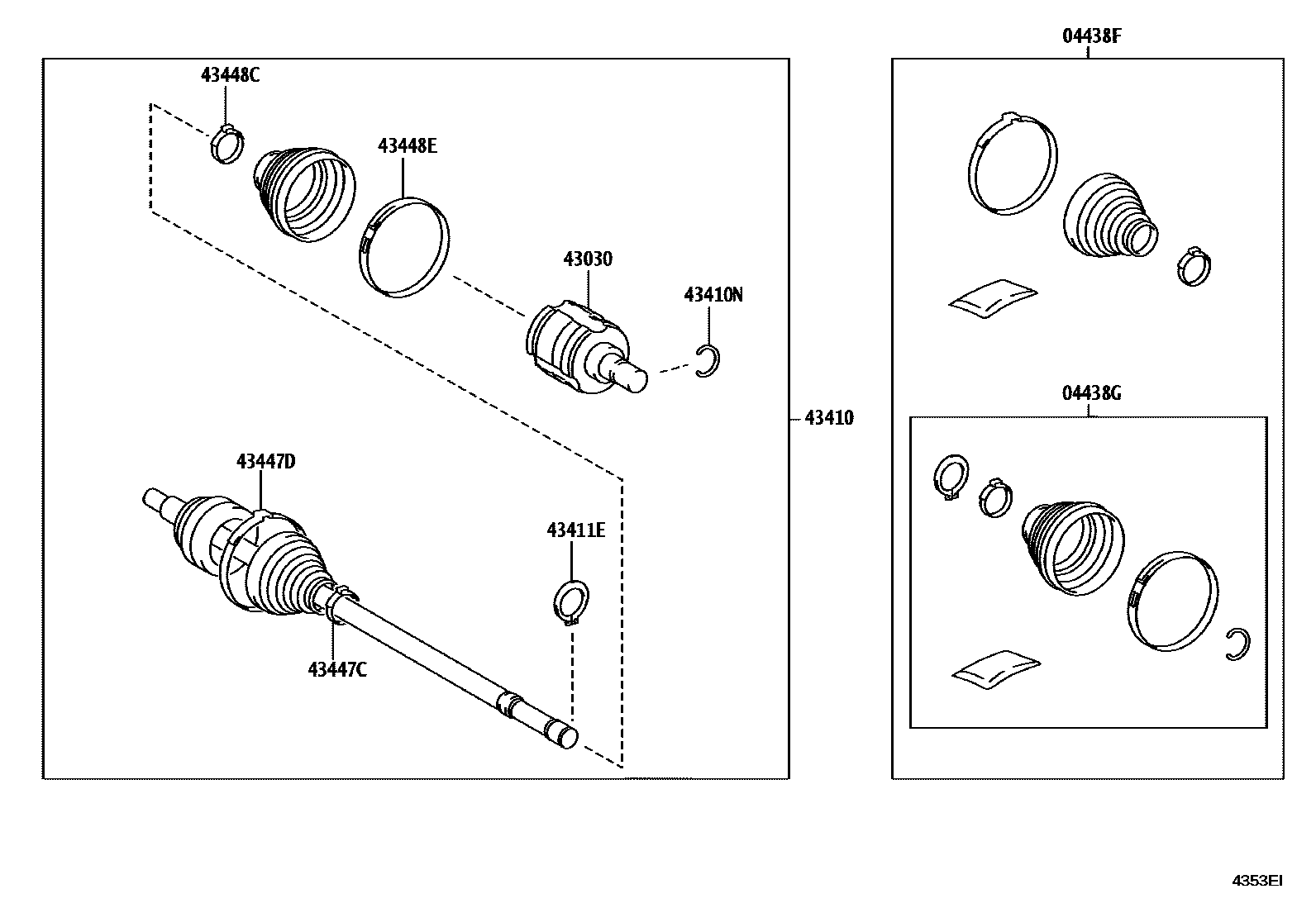 43448C
43448E
43030
43410N
43410
43447D
43411E
43447C
04438F
04438G
4353EI