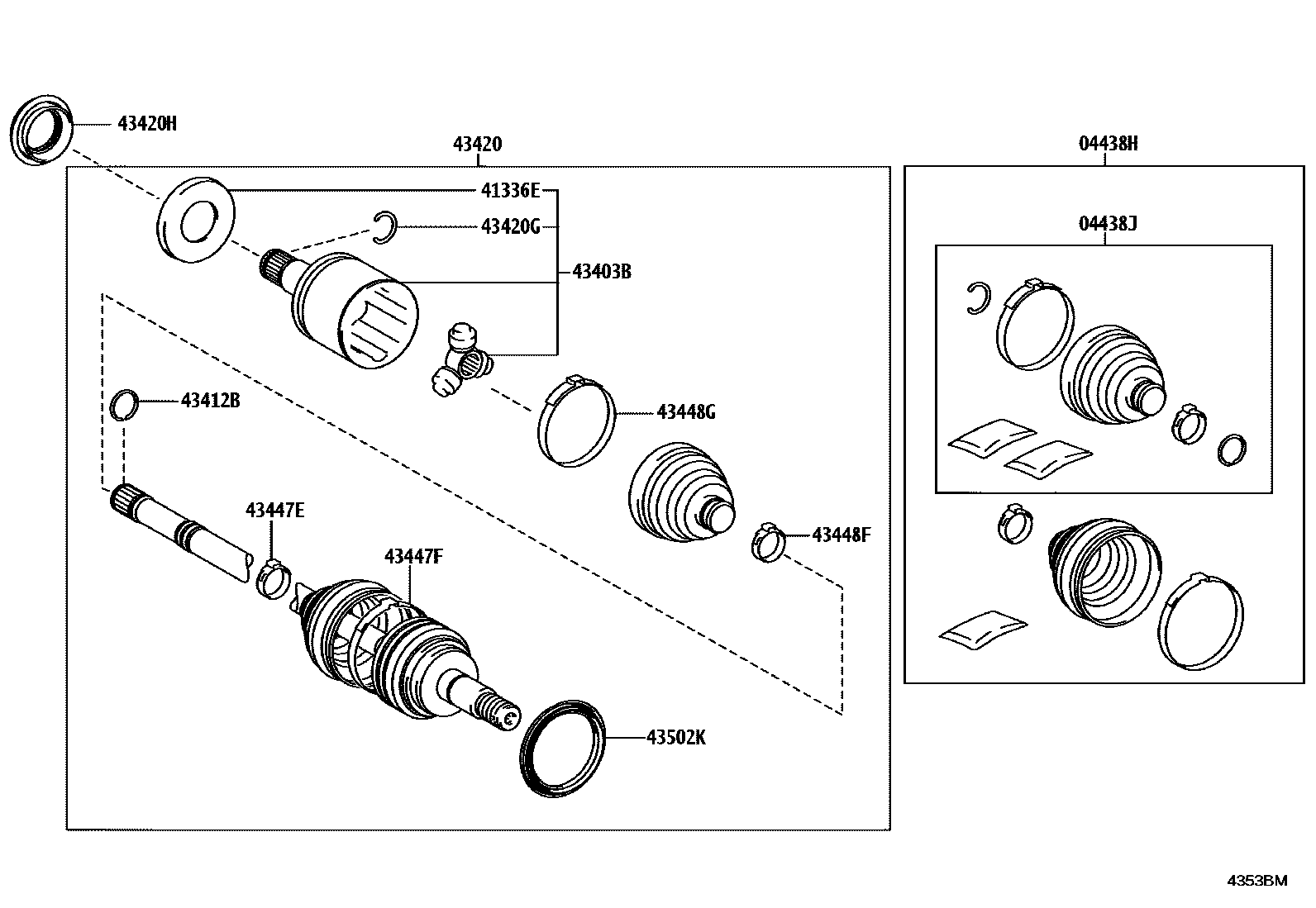 43420H

43420

41336E

43420G

43403B

43412B

43448G

43447E

43447F

43448F

43502K

04438H

04438J

4353BM