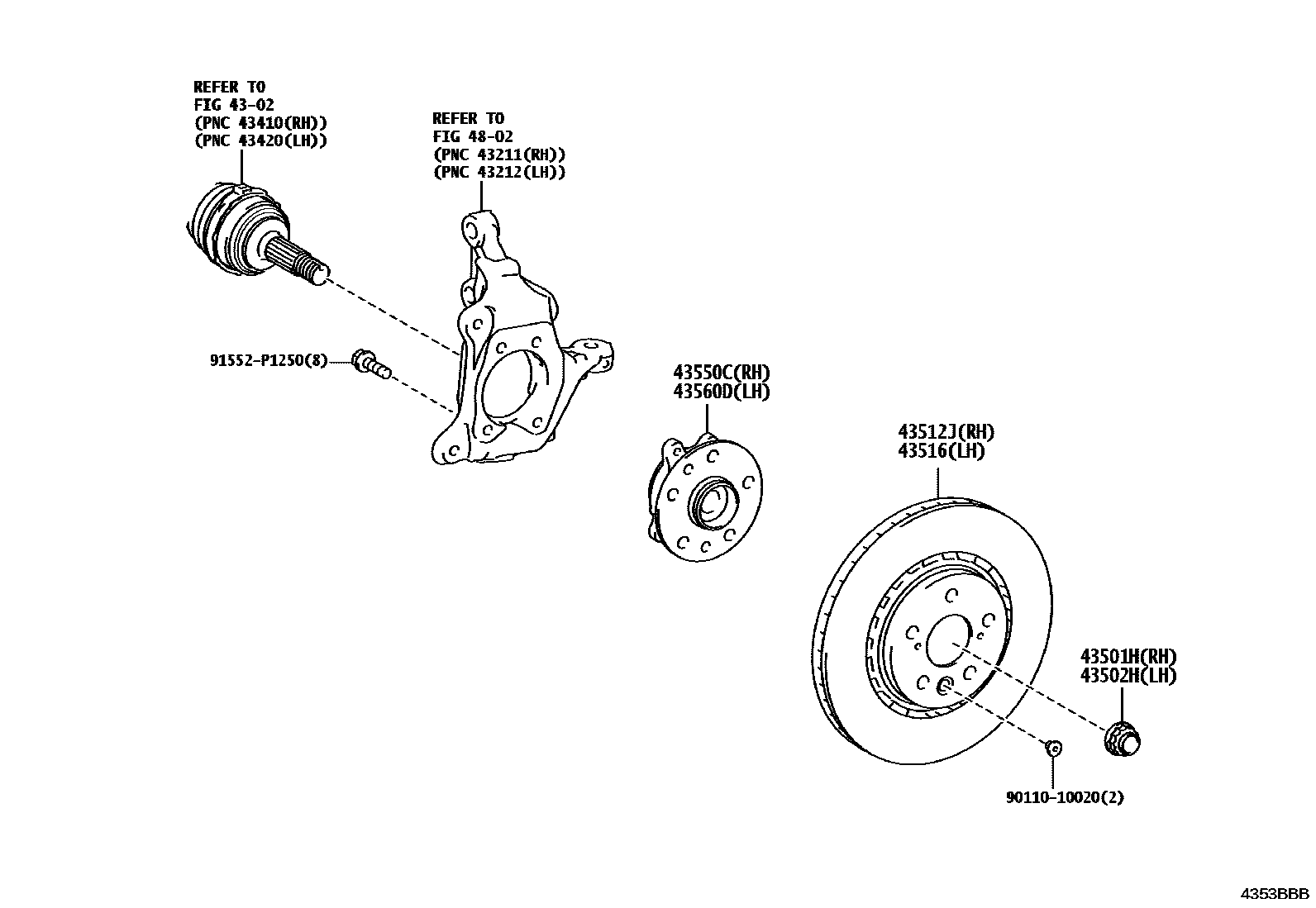 REFER TO
FIG 43-02
(PNC 43410(RH))
(PNC 43420(LH))

REFER TO
FIG 48-02
(PNC 43211(RH))
(PNC 43212(LH))

91552-P1250(8)

43550C(RH)
43560D(LH)

43512J(RH)
43516(LH)

43501H(RH)
43502H(LH)

90110-10020(2)

4353BBB