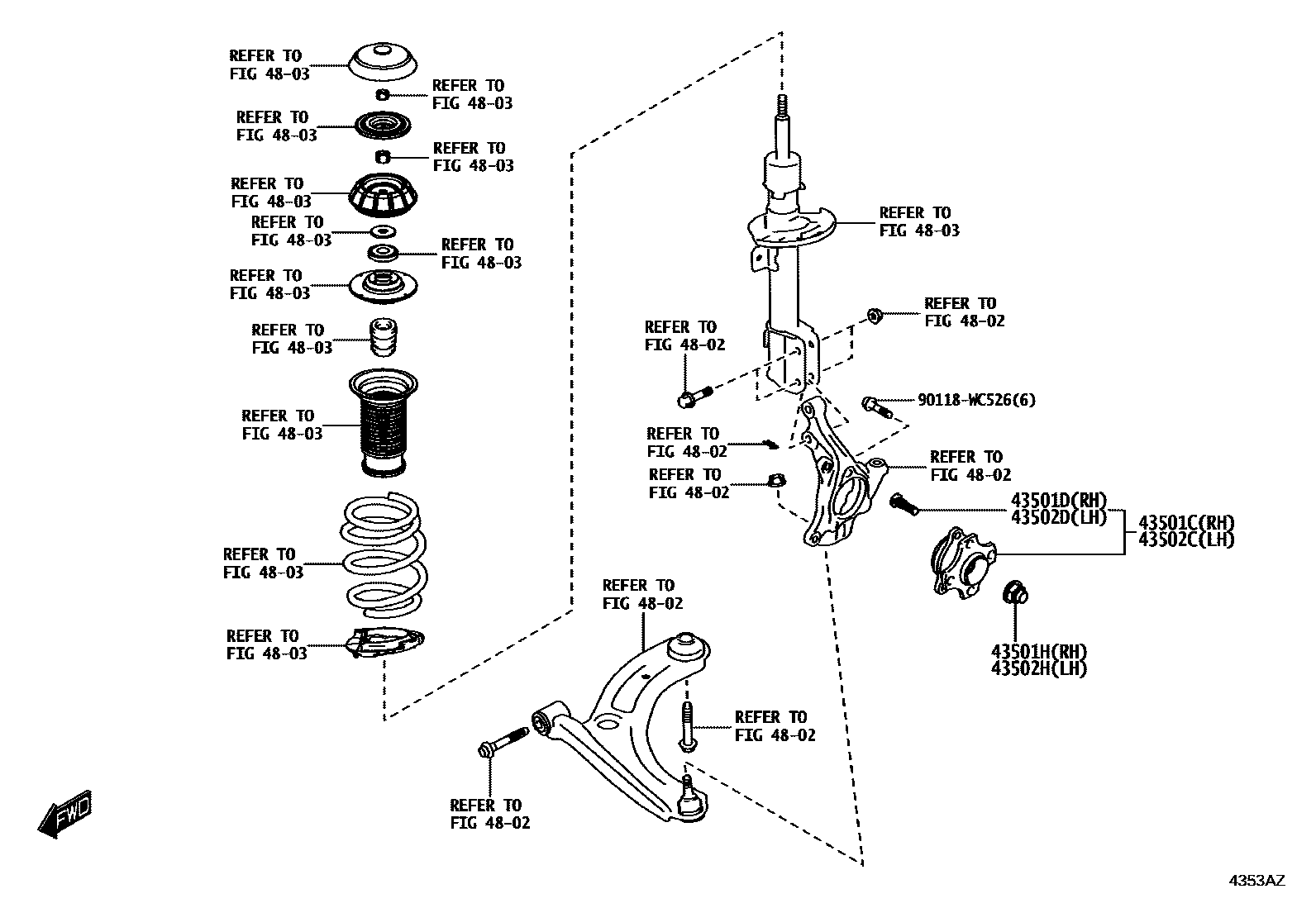 REFER TO
FIG 48-03

REFER TO
FIG 48-03

REFER TO
FIG 48-03

REFER TO
FIG 48-03

REFER TO
FIG 48-03

REFER TO
FIG 48-03

REFER TO
FIG 48-03

REFER TO
FIG 48-03

REFER TO
FIG 48-03

REFER TO
FIG 48-03

REFER TO
FIG 48-03

REFER TO
FIG 48-03

REFER TO
FIG 48-03

REFER TO
FIG 48-02

REFER TO
FIG 48-02

90118-WC526(6)

REFER TO
FIG 48-02

REFER TO
FIG 48-02

REFER TO
FIG 48-02

43501D(RH)
43502D(LH)

43501C(RH)
43502C(LH)

43501H(RH)
43502H(LH)

REFER TO
FIG 48-02

REFER TO
FIG 48-02

REFER TO
FIG 48-02

FWD

4353AZ