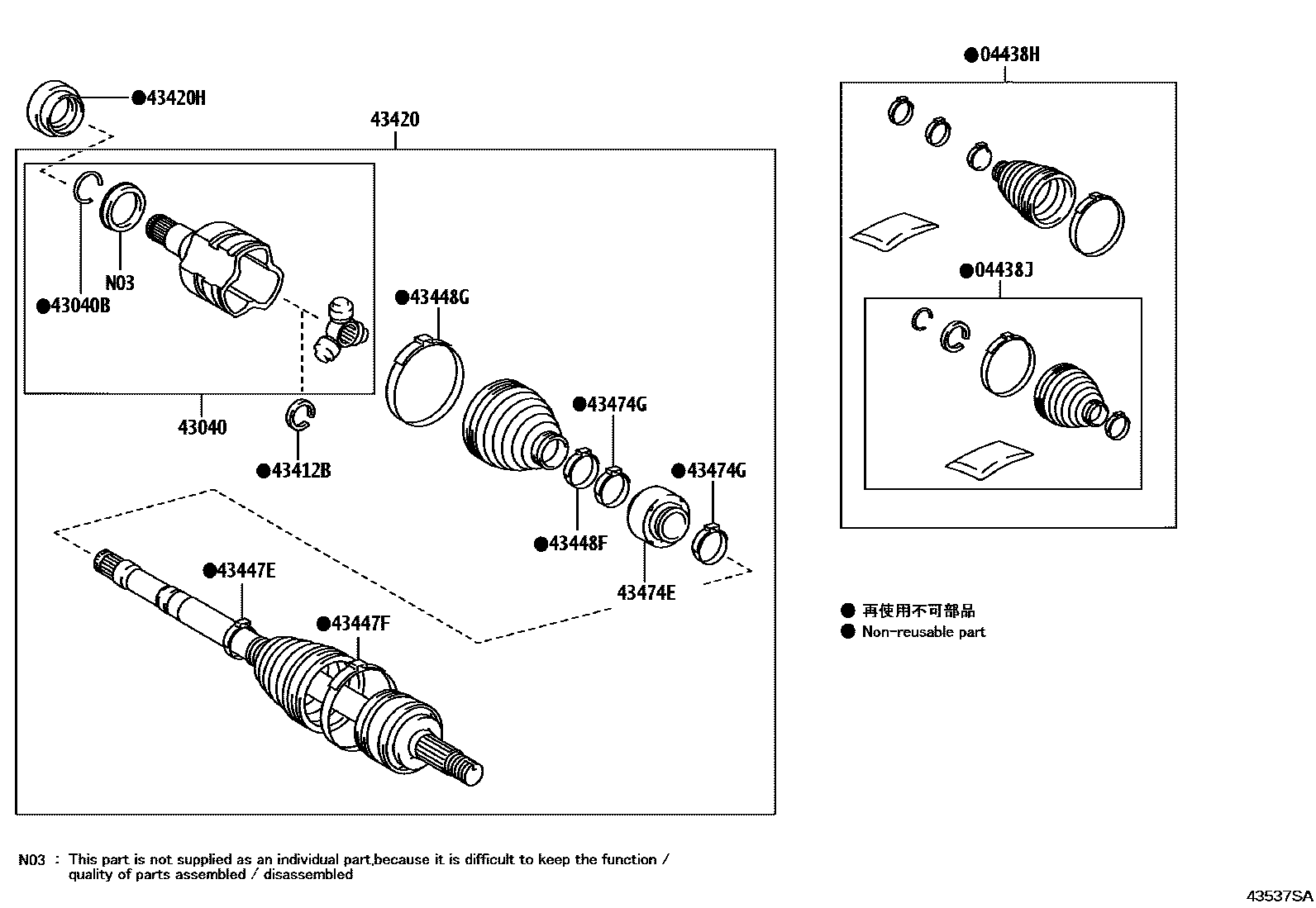 ●43420H

43420

●04438H

N03

●43040B

●43448G

●04438J

43040

●43474G

●43412B

●43474G

●43448F

●43447E

43474E

●43447F

● 再使用不可部品
● Non-reusable part

N03 : This part is not supplied as an individual part,because it is difficult to keep the function / quality of parts assembled / disassembled

43537SA