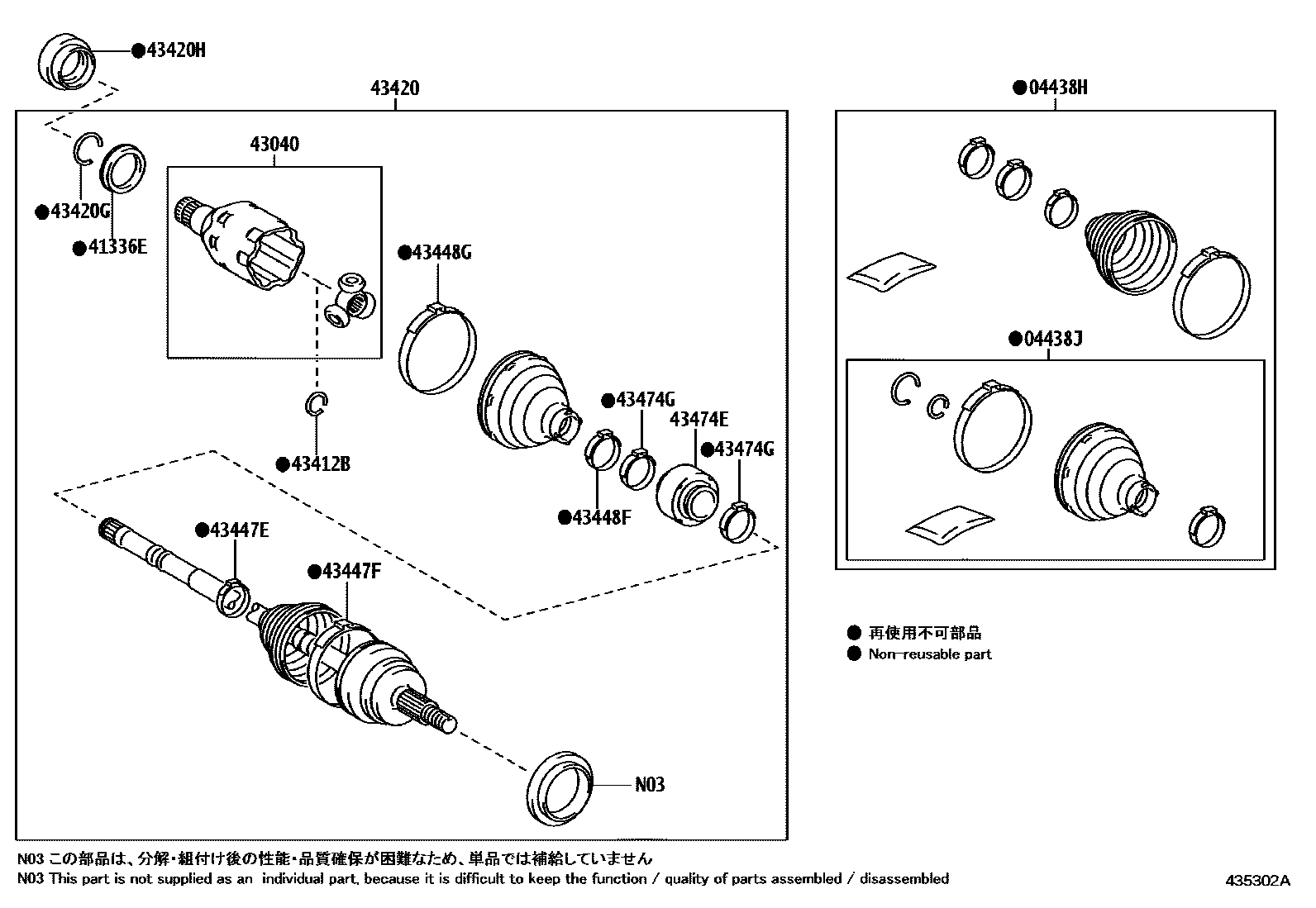 ●43420H

43420

43040

●43420G

●41336E

●43448G

●43474G

43474E

●43474G

●43412B

●43448F

●43447E

●43447F

N03

●04438H

●04438J

● 再使用不可部品
● Non-reusable part

N03 この部品は、分解・組付け後の性能・品質確保が困難なため、単品では補給していません
N03 This part is not supplied as an individual part, because it is difficult to keep the function / quality of parts assembled / disassembled

435302A