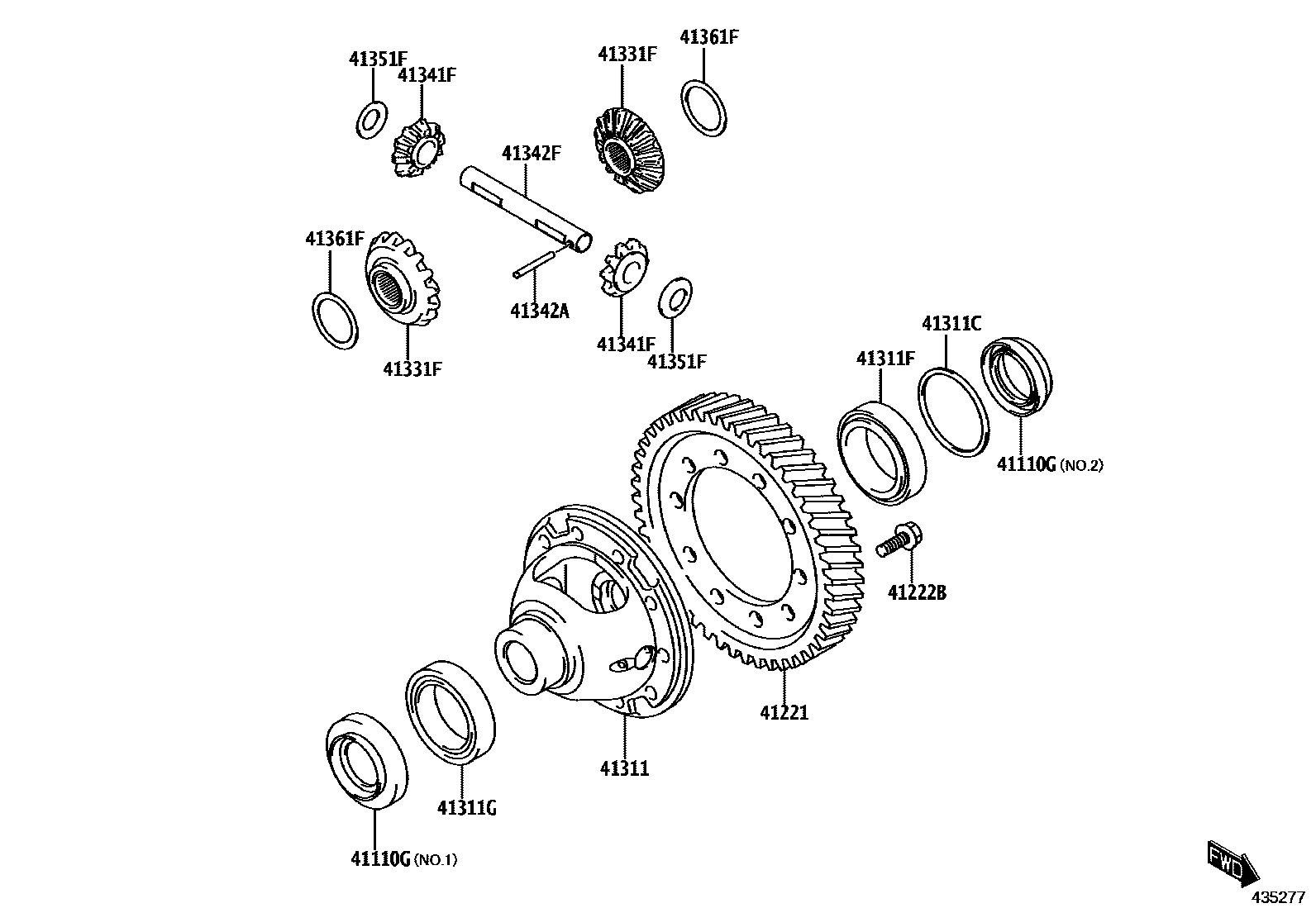 41351F
41341F
41331F
41361F
41342F
41361F
41342A
41341F
41351F
41331F
41311C
41311F
41110G (NO.2)
41222B
41221
41311
41311G
41110G (NO.1)
FWD
435277