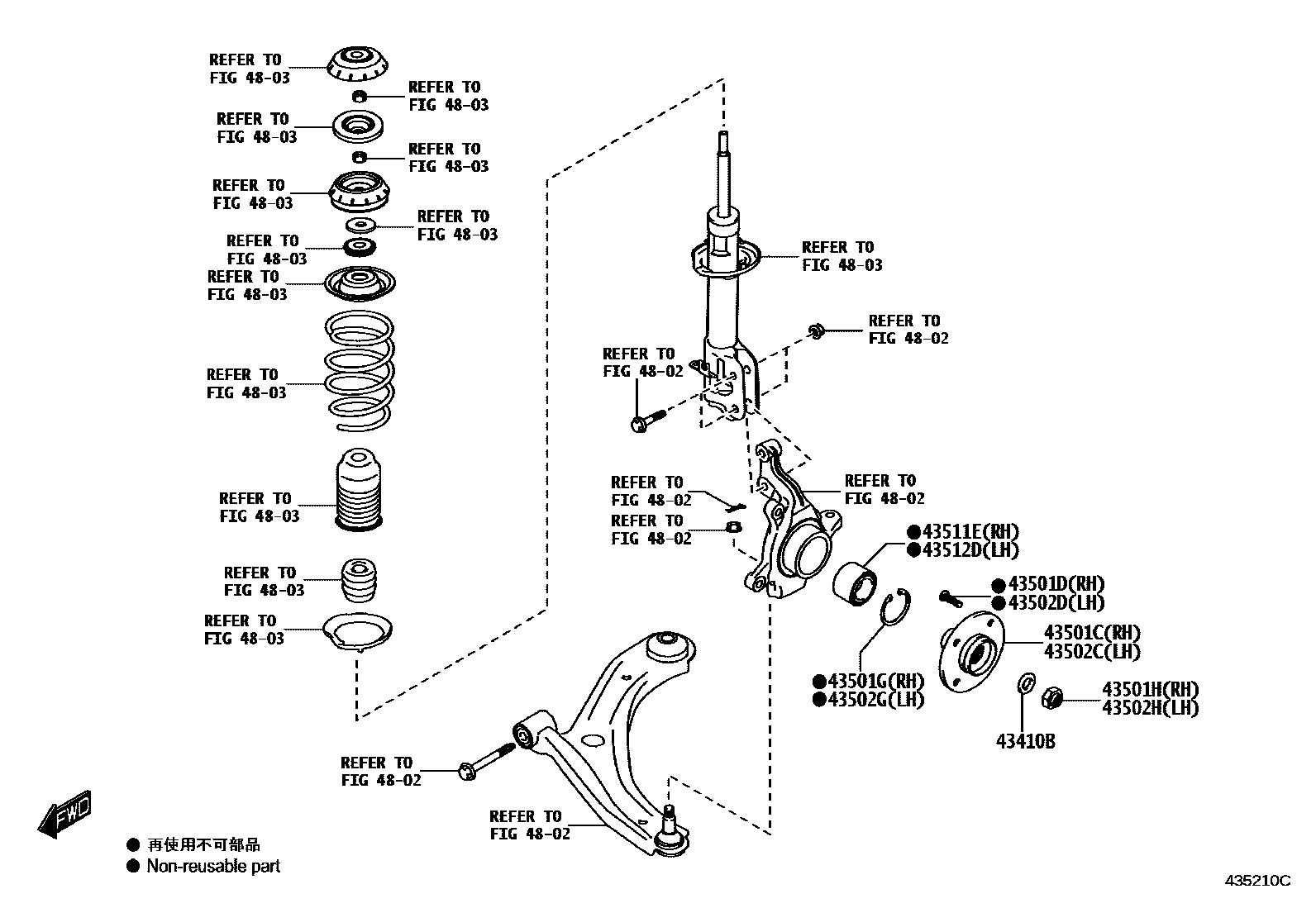 REFER TO
FIG 48-03

REFER TO
FIG 48-03

REFER TO
FIG 48-03

REFER TO
FIG 48-03

REFER TO
FIG 48-03

REFER TO
FIG 48-03

REFER TO
FIG 48-03

REFER TO
FIG 48-03

REFER TO
FIG 48-03

REFER TO
FIG 48-03

REFER TO
FIG 48-03

REFER TO
FIG 48-03

REFER TO
FIG 48-03

REFER TO
FIG 48-02

REFER TO
FIG 48-02

REFER TO
FIG 48-02

REFER TO
FIG 48-02

REFER TO
FIG 48-02

●43511E(RH)
●43512D(LH)

●43501D(RH)
●43502D(LH)

43501C(RH)
43502C(LH)

●43501G(RH)
●43502G(LH)

43501H(RH)
43502H(LH)

43410B

REFER TO
FIG 48-02

REFER TO
FIG 48-02

FWD

● 再使用不可部品
● Non-reusable part

435210C