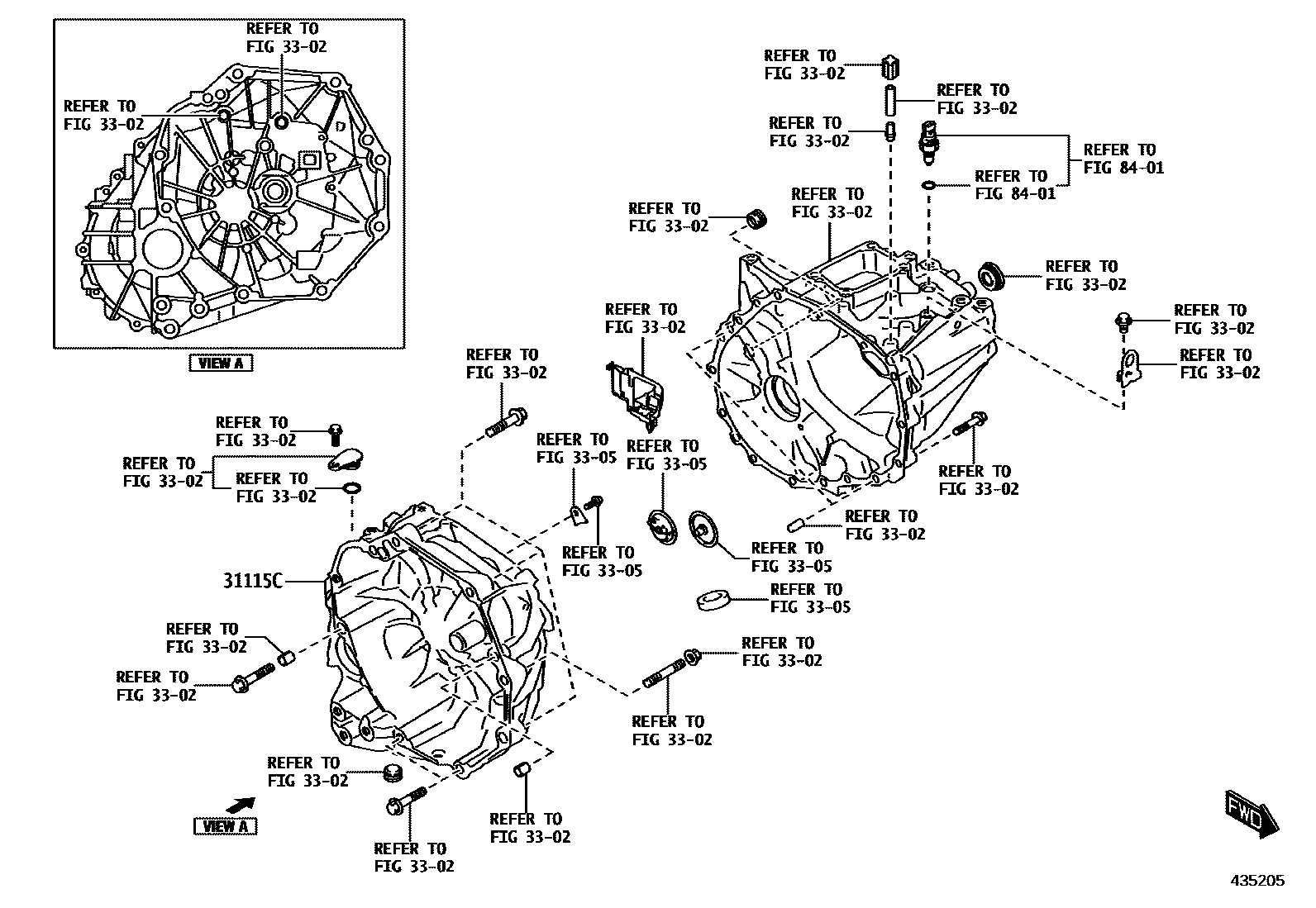 REFER TO
FIG 33-02

REFER TO
FIG 33-02

VIEW A

REFER TO
FIG 33-02

REFER TO
FIG 33-02

REFER TO
FIG 33-02

REFER TO
FIG 84-01

REFER TO
FIG 84-01

REFER TO
FIG 33-02

REFER TO
FIG 33-02

REFER TO
FIG 33-02

REFER TO
FIG 33-02

REFER TO
FIG 33-02

REFER TO
FIG 33-02

REFER TO
FIG 33-02

REFER TO
FIG 33-02

REFER TO
FIG 33-02

REFER TO
FIG 33-02

REFER TO
FIG 33-05

REFER TO
FIG 33-05

REFER TO
FIG 33-02

REFER TO
FIG 33-02

REFER TO
FIG 33-05

REFER TO
FIG 33-05

REFER TO
FIG 33-05

31115C

REFER TO
FIG 33-02

REFER TO
FIG 33-02

REFER TO
FIG 33-02

REFER TO
FIG 33-02

REFER TO
FIG 33-02

VIEW A

REFER TO
FIG 33-02

REFER TO
FIG 33-02

FWD

435205