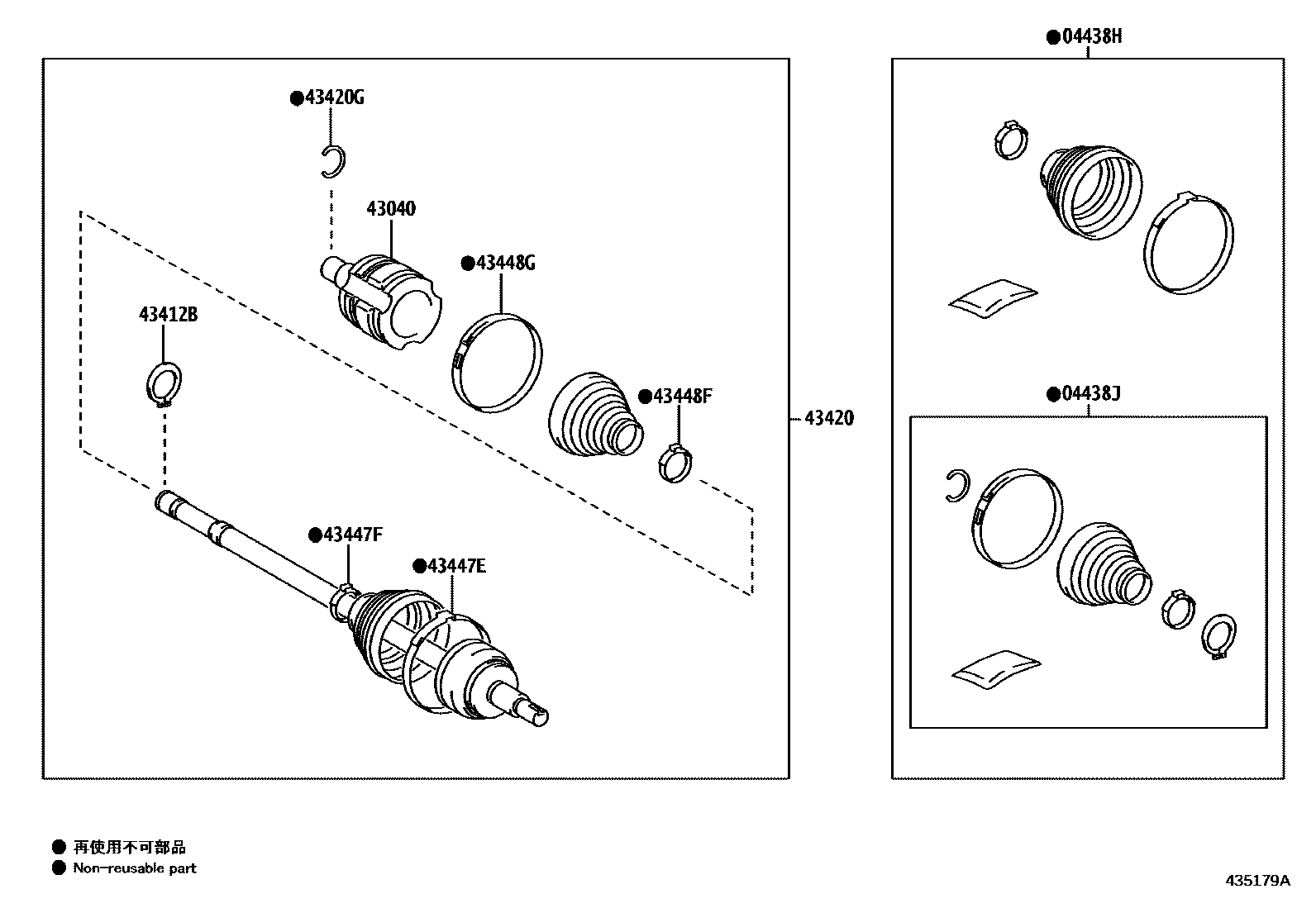 ●43420G

43040

●43448G

43412B

●43448F

43420

●43447F

●43447E

●04438H

●04438J

● 再使用不可部品
● Non-reusable part

435179A