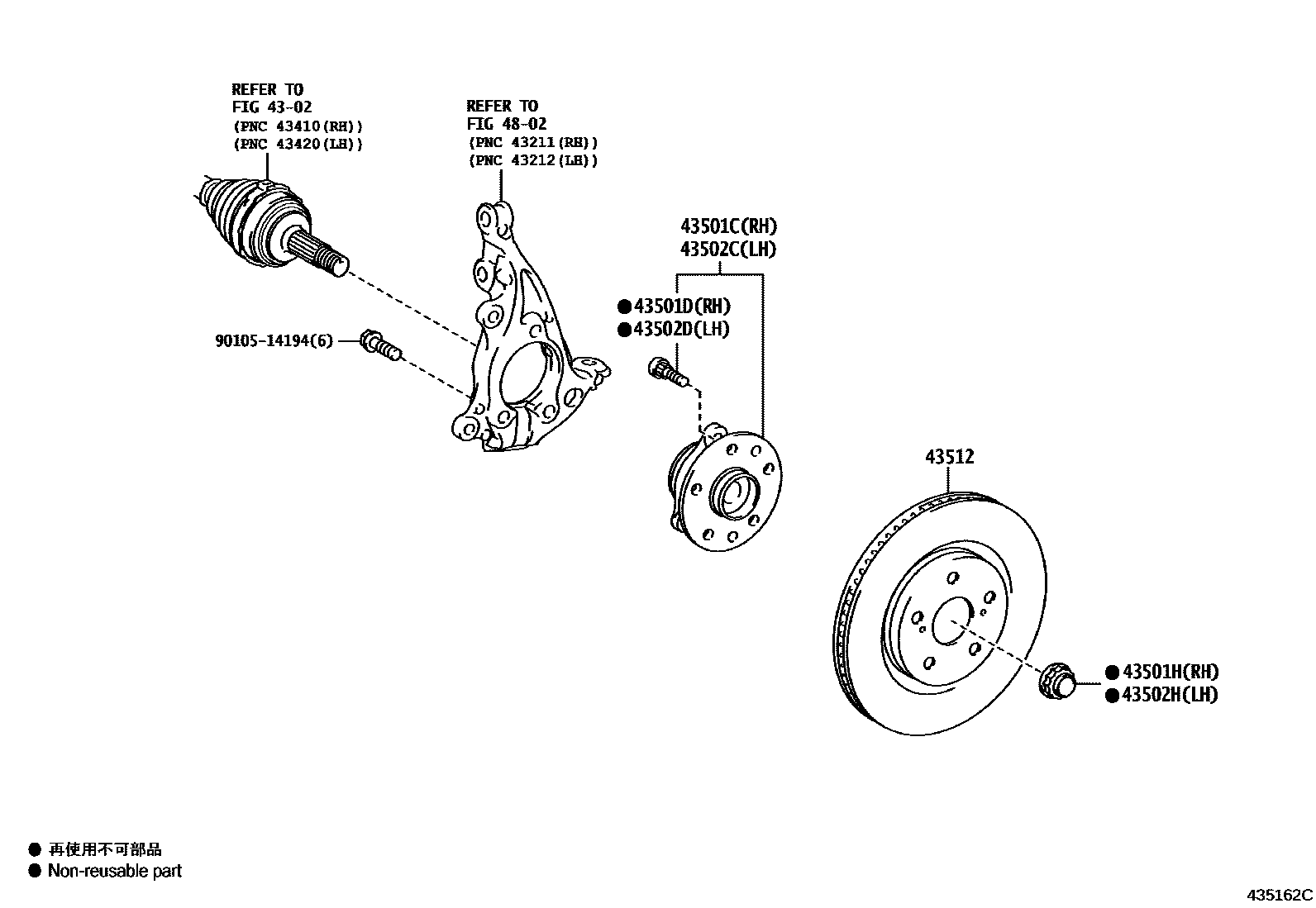 REFER TO
FIG 43-02
(PNC 43410(RH))
(PNC 43420(LH))

REFER TO
FIG 48-02
(PNC 43211(RH))
(PNC 43212(LH))

43501C(RH)
43502C(LH)

●43501D(RH)
●43502D(LH)

90105-14194(6)

43512

●43501H(RH)
●43502H(LH)

● 再使用不可部品
● Non-reusable part

435162C