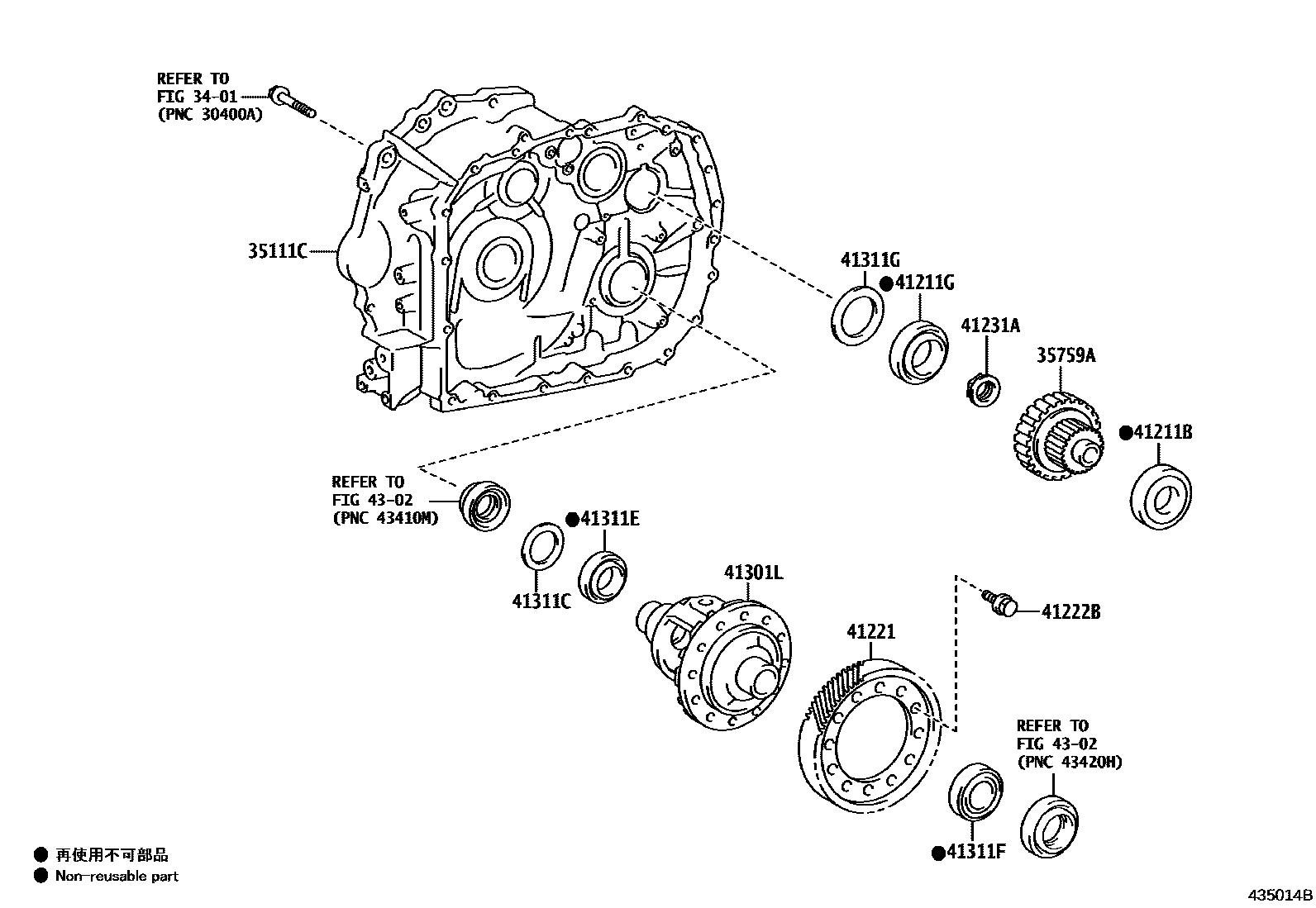 REFER TO
FIG 34-01
(PNC 30400A)

35111C

41311G
●41211G

41231A

35759A

●41211B

REFER TO
FIG 43-02
(PNC 43410M)

●41311E

41311C

41301L

41222B

41221

REFER TO
FIG 43-02
(PNC 43420H)

●41311F

● 再使用不可部品
● Non-reusable part

435014B