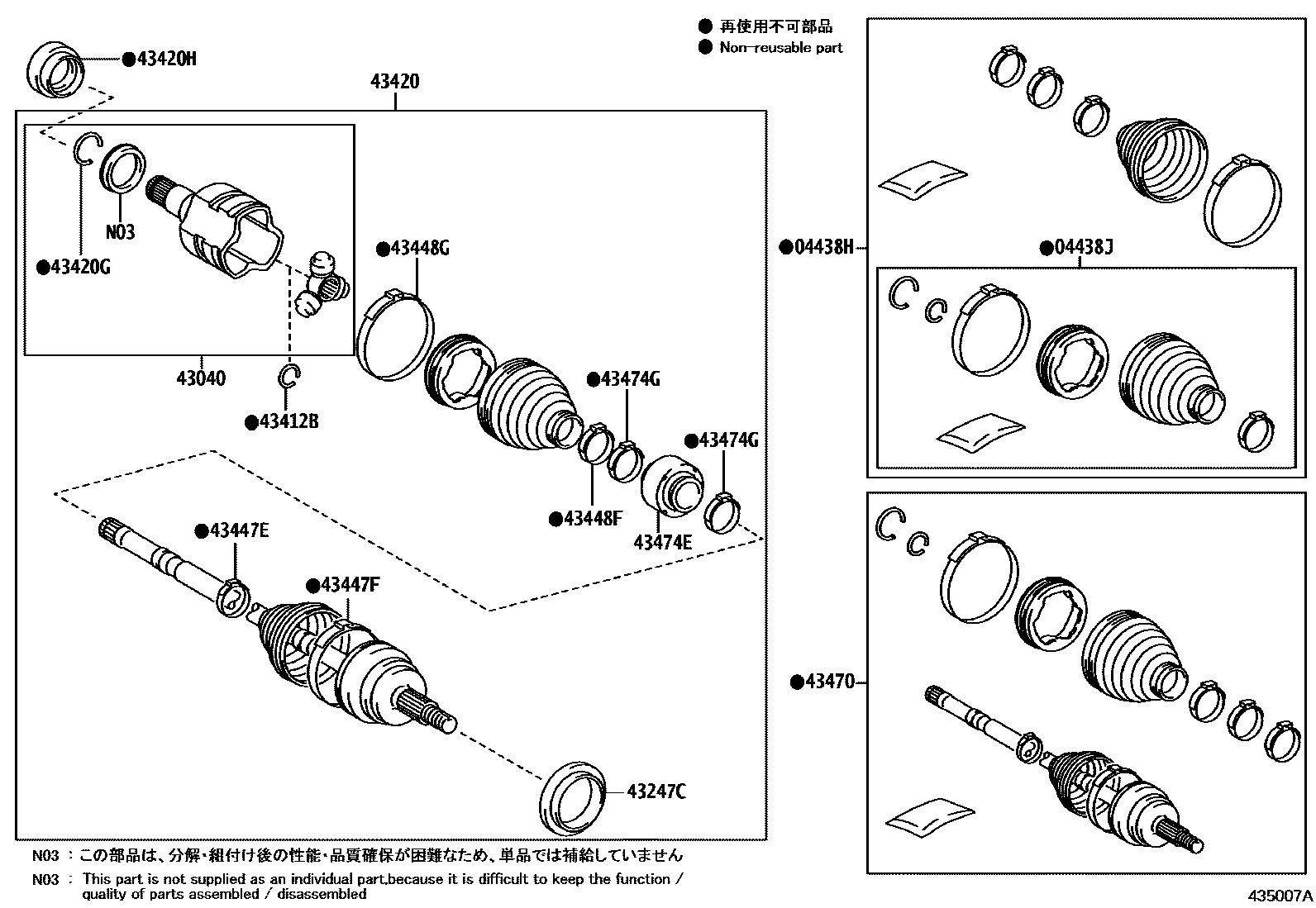 ● 再使用不可部品
● Non-reusable part

●43420H

43420

N03

●43420G

43040

●43412B

●43448G

●43474G

●43474G

●43448F

43474E

●43447E

●43447F

43247C

●04438H

●04438J

●43470

N03 : この部品は、分解・組付け後の性能・品質確保が困難なため、単品では補給していません

N03 : This part is not supplied as an individual part,because it is difficult to keep the function / quality of parts assembled / disassembled

435007A