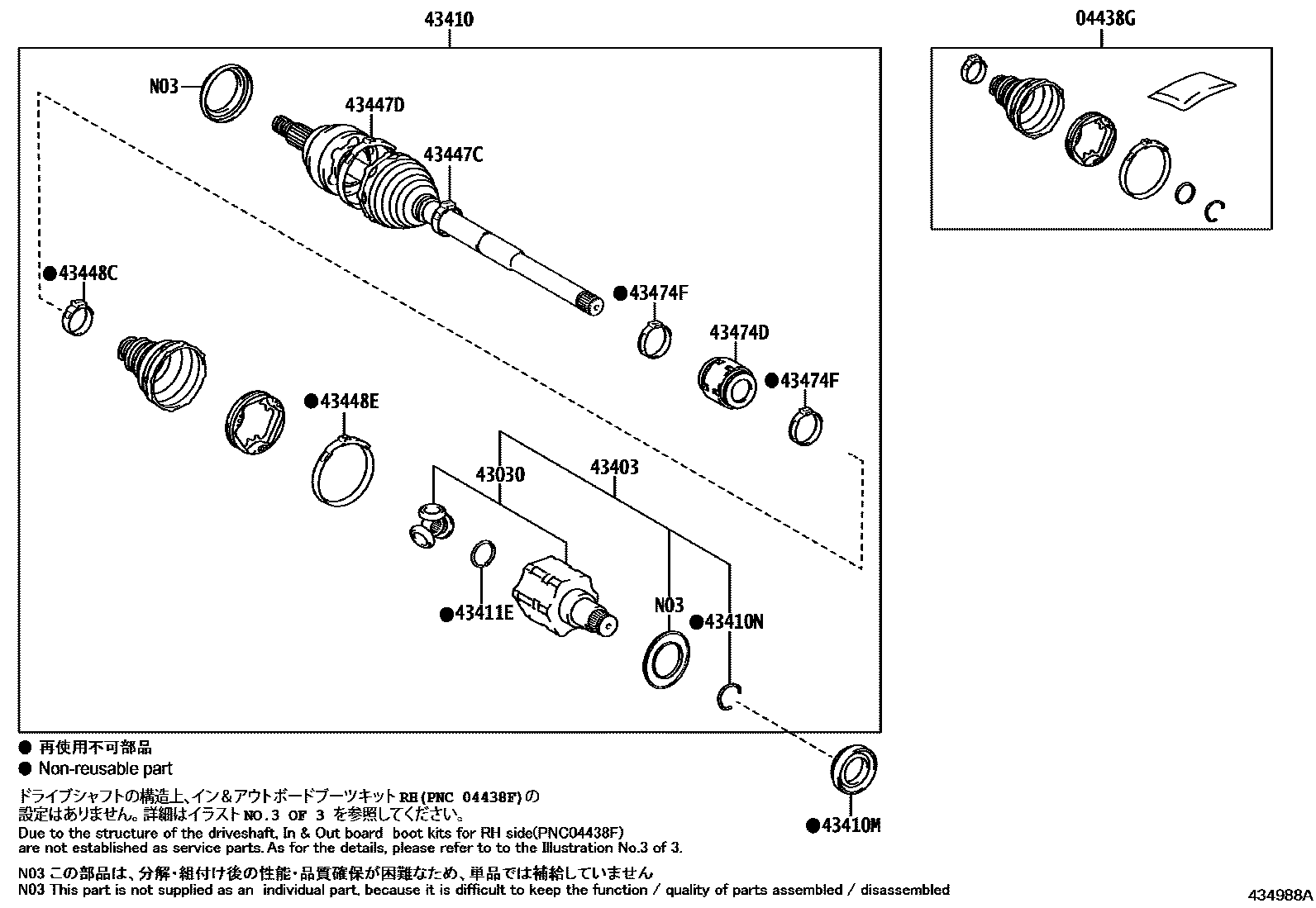 43410

04438G

N03

43447D

43447C

●43448C

●43474F

43474D

●43474F

●43448E

43030

43403

●43411E

N03

●43410N

●43410M

● 再使用不可部品
● Non-reusable part

ドライブシャフトの構造上、イン＆アウトボードブーツキット RH(PNC 04438F)の設定はありません。詳細はイラスト NO.3 OF 3 を参照してください。
Due to the structure of the driveshaft, In & Out board boot kits for RH side(PNC04438F) are not established as service parts. As for the details, please refer to to the Illustration No.3 of 3.

N03 この部品は、分解・組付け後の性能・品質確保が困難なため、単品では補給していません
N03 This part is not supplied as an individual part, because it is difficult to keep the function / quality of parts assembled / disassembled

434988A