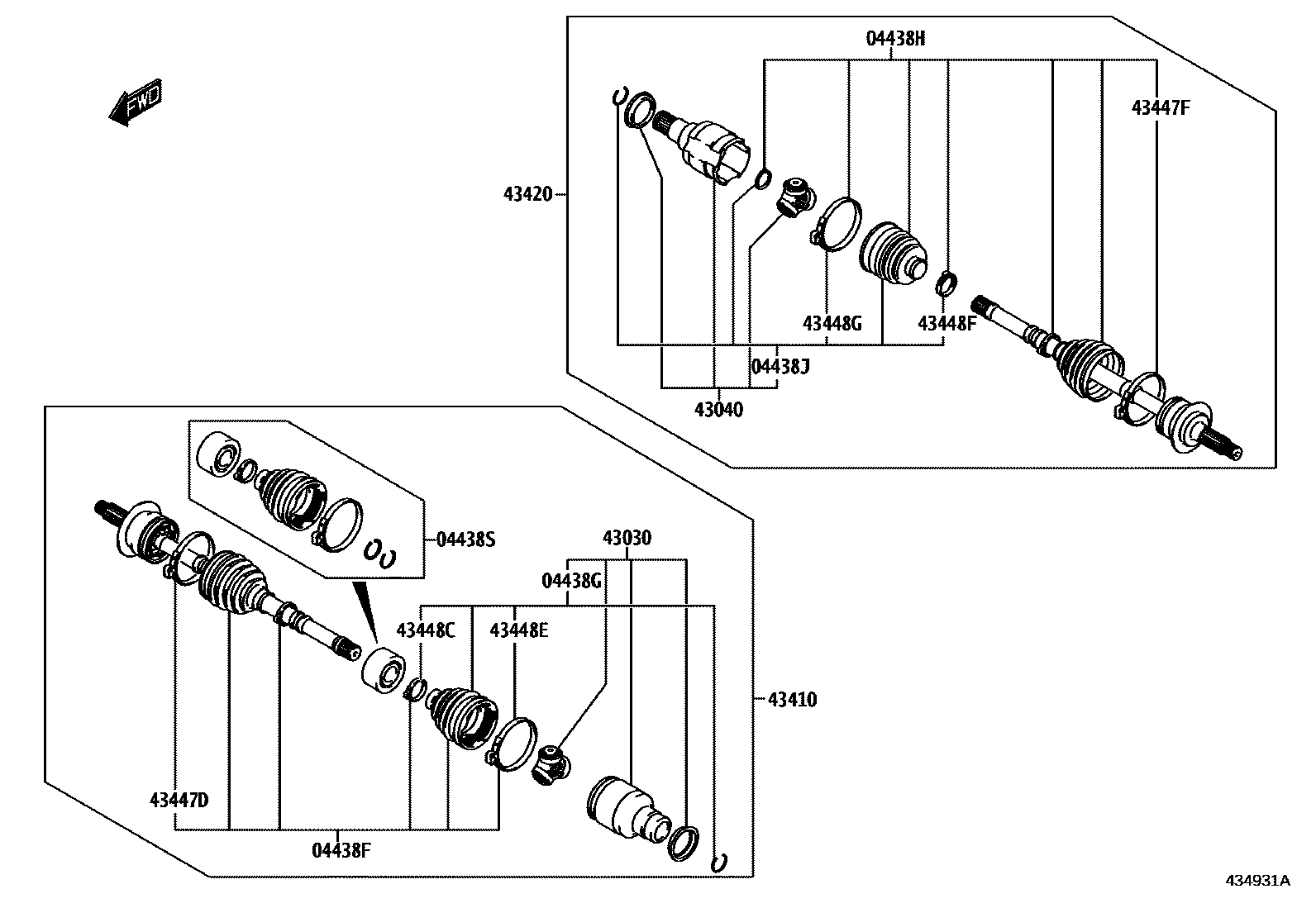 FWD

04438H

43447F

43420

43448G

43448F

04438J

43040

04438S

43030

04438G

43448C

43448E

43410

43447D

04438F

434931A