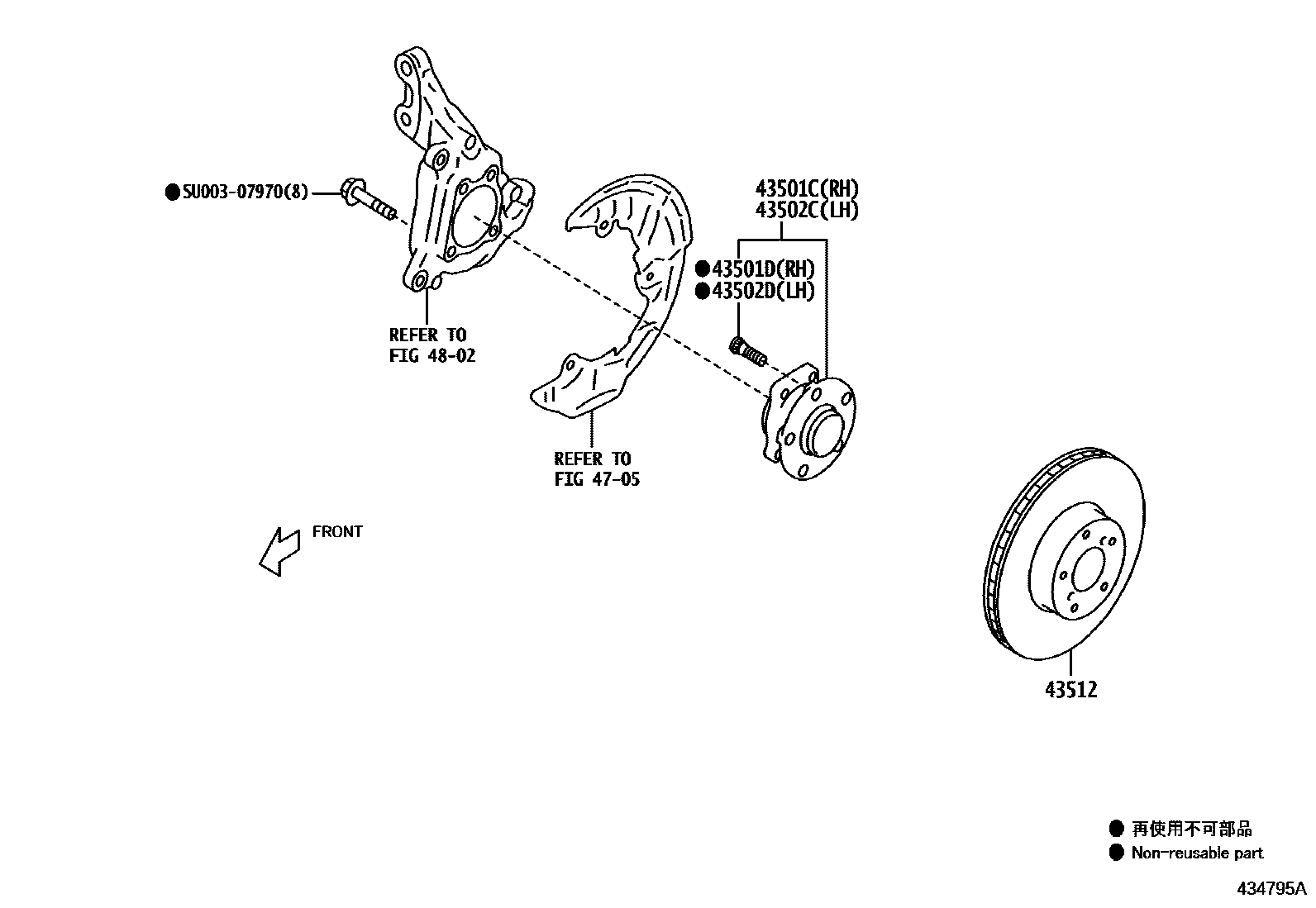 ●SU003-07970(8)

43501C(RH)
43502C(LH)

●43501D(RH)
●43502D(LH)

REFER TO
FIG 48-02

REFER TO
FIG 47-05

FRONT

43512

● 再使用不可部品
● Non-reusable part

434795A