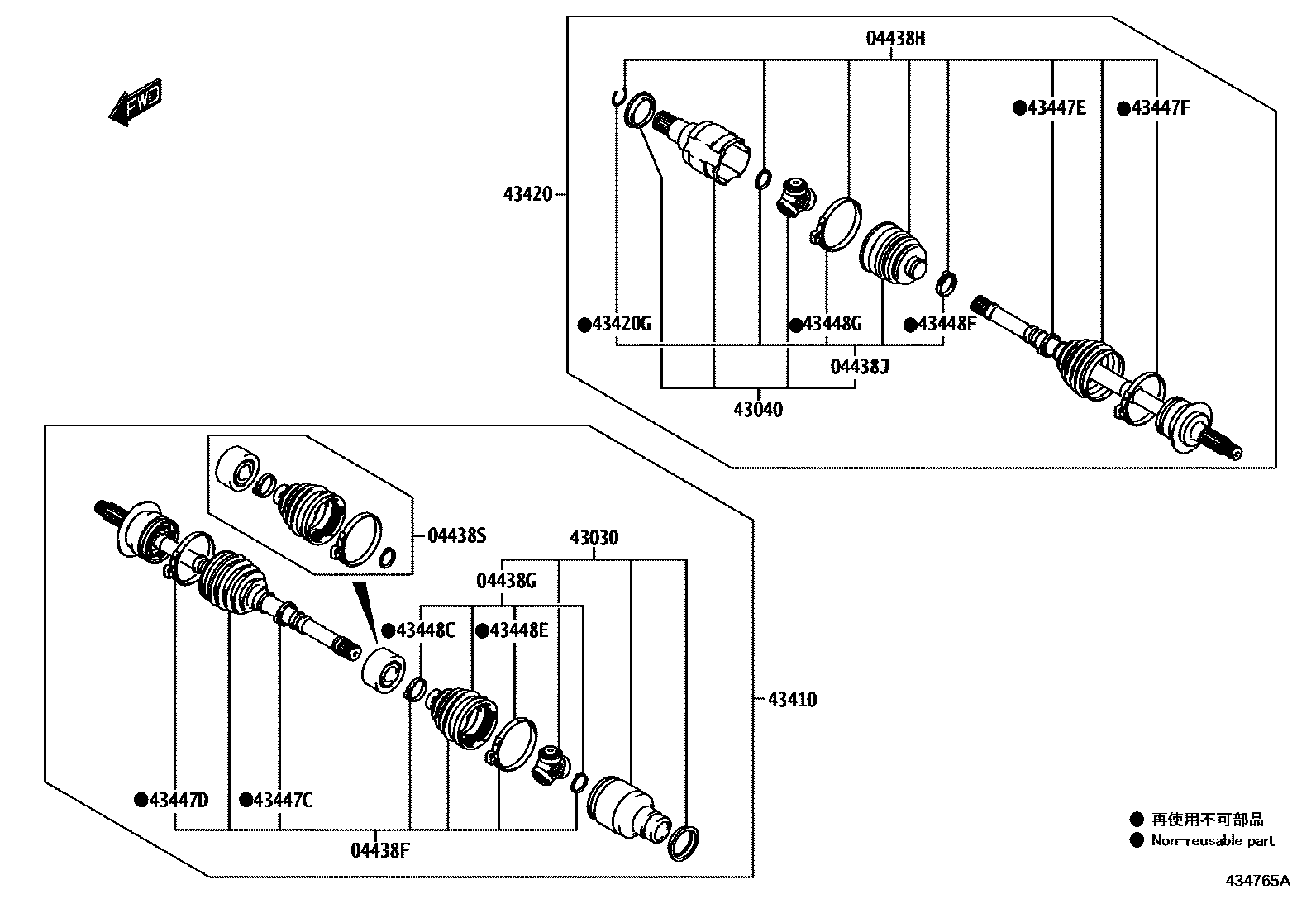 FWD

04438H

●43447E ●43447F

43420

●43420G ●43448G ●43448F

04438J

43040

04438S

43030

04438G

●43448C ●43448E

43410

●43447D ●43447C

04438F

● 再使用不可部品
● Non-reusable part

434765A