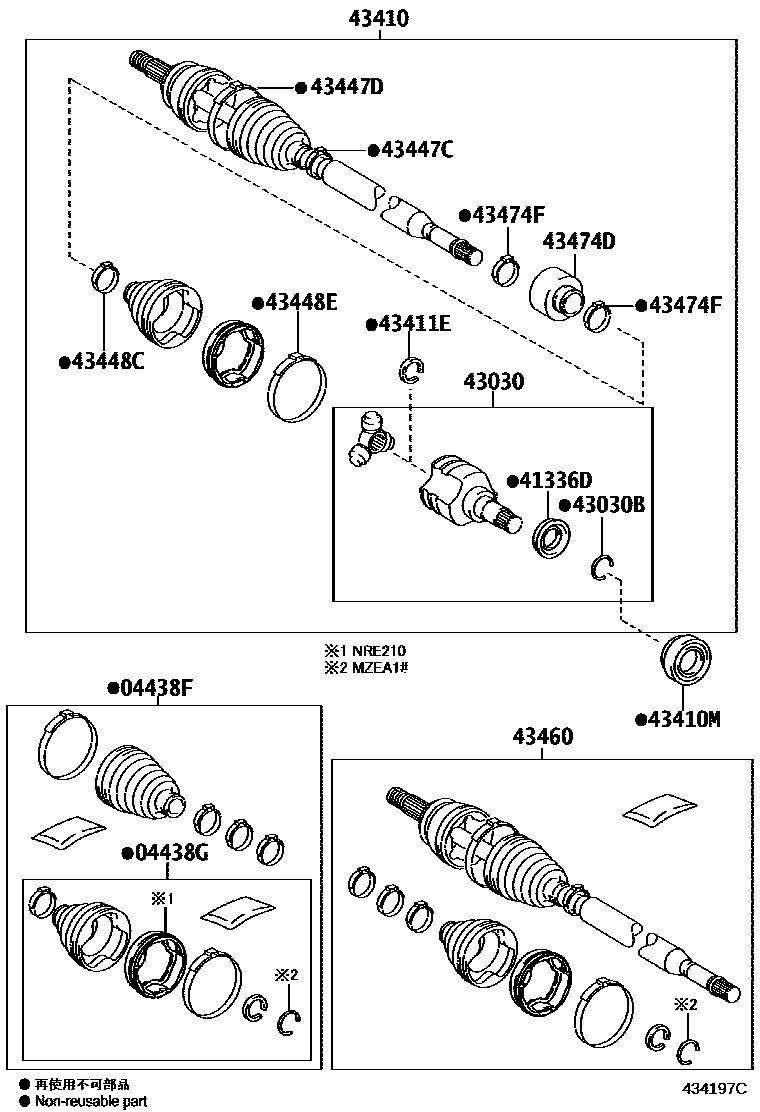 43410
●43447D
●43447C
●43474F
43474D
●43474F
●43448E
●43411E
●43448C
43030
●41336D
●43030B
※1 NRE210
※2 MZEA1#
●04438F
●43410M
43460
●04438G
※1
※2
※2
● 再使用不可部品
● Non-reusable part
434197C