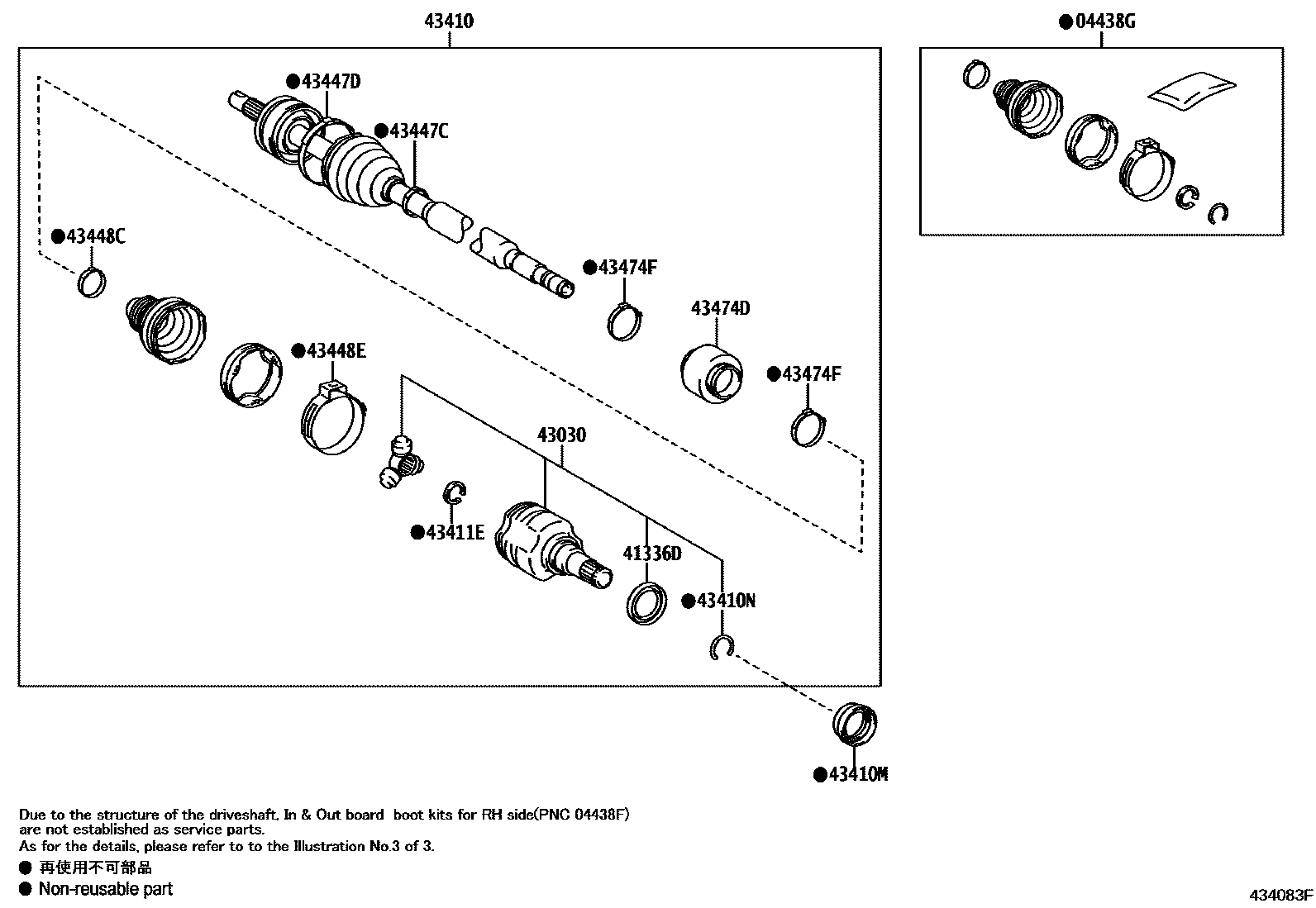 43410

●04438G

●43447D

●43447C

●43448C

●43474F

43474D

●43448E

●43474F

43030

●43411E

41336D

●43410N

●43410M

Due to the structure of the driveshaft, In & Out board boot kits for RH side(PNC 04438F) are not established as service parts.
As for the details, please refer to to the Illustration No.3 of 3.

● 再使用不可部品
● Non-reusable part

434083F