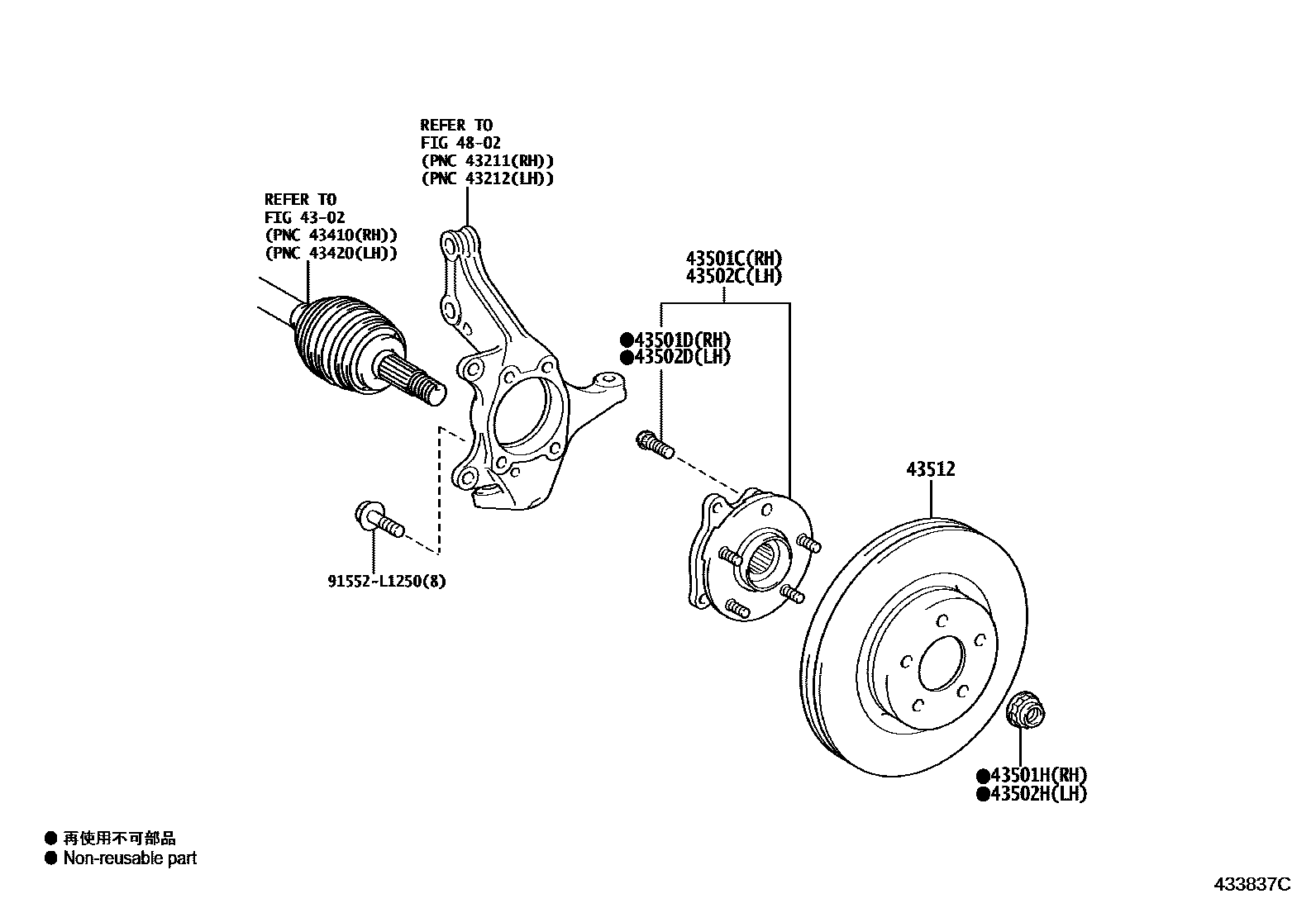 REFER TO
FIG 48-02
(PNC 43211(RH))
(PNC 43212(LH))

REFER TO
FIG 43-02
(PNC 43410(RH))
(PNC 43420(LH))

43501C(RH)
43502C(LH)

●43501D(RH)
●43502D(LH)

43512

91552-L1250(8)

●43501H(RH)
●43502H(LH)

● 再使用不可部品
● Non-reusable part

433837C