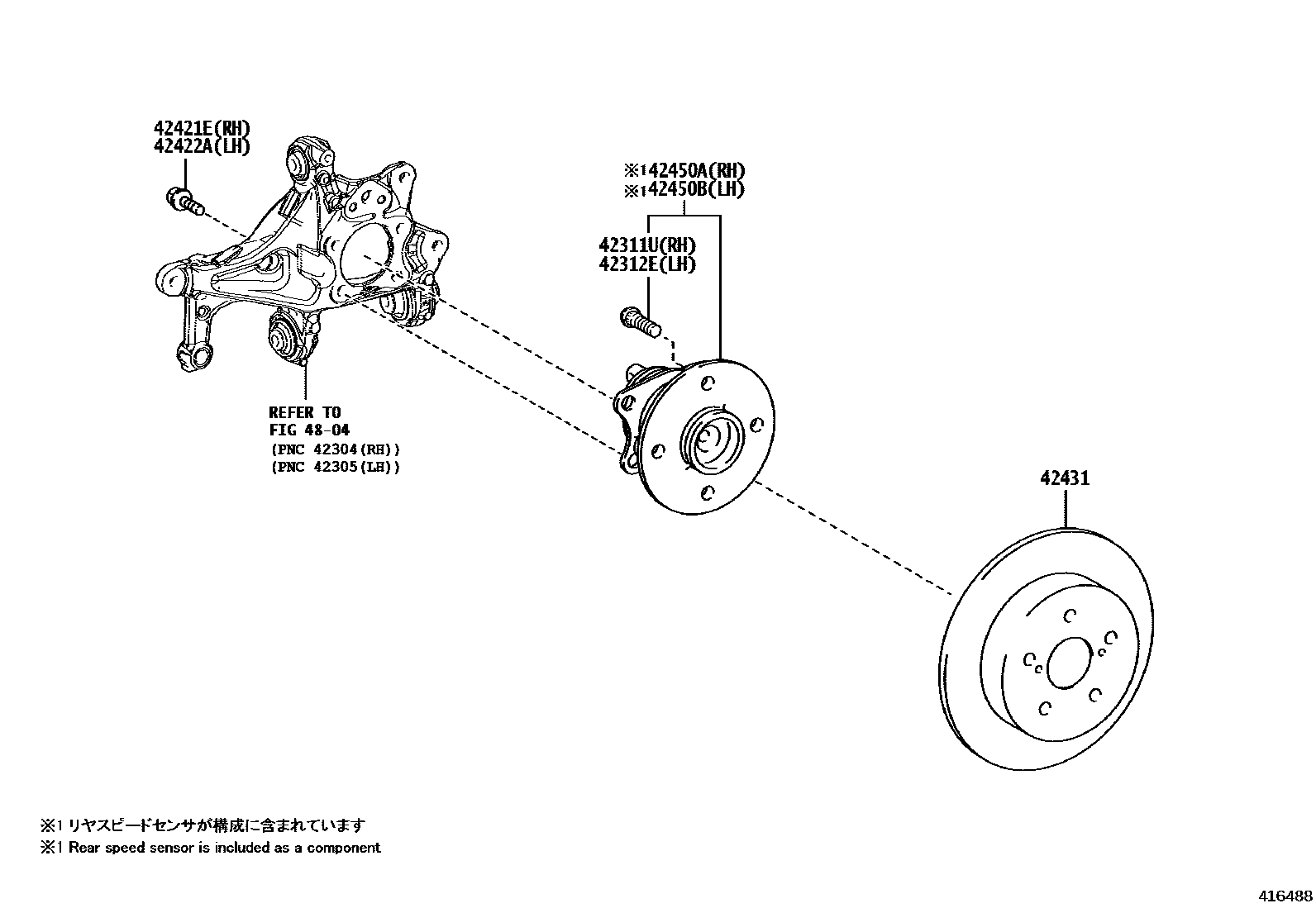 42421E(RH)
42422A(LH)

※1 42450A(RH)
※1 42450B(LH)

42311U(RH)
42312E(LH)

REFER TO
FIG 48-04
(PNC 42304(RH))
(PNC 42305(LH))

42431

※1 リヤスピードセンサが構成に含まれています
※1 Rear speed sensor is included as a component

416488