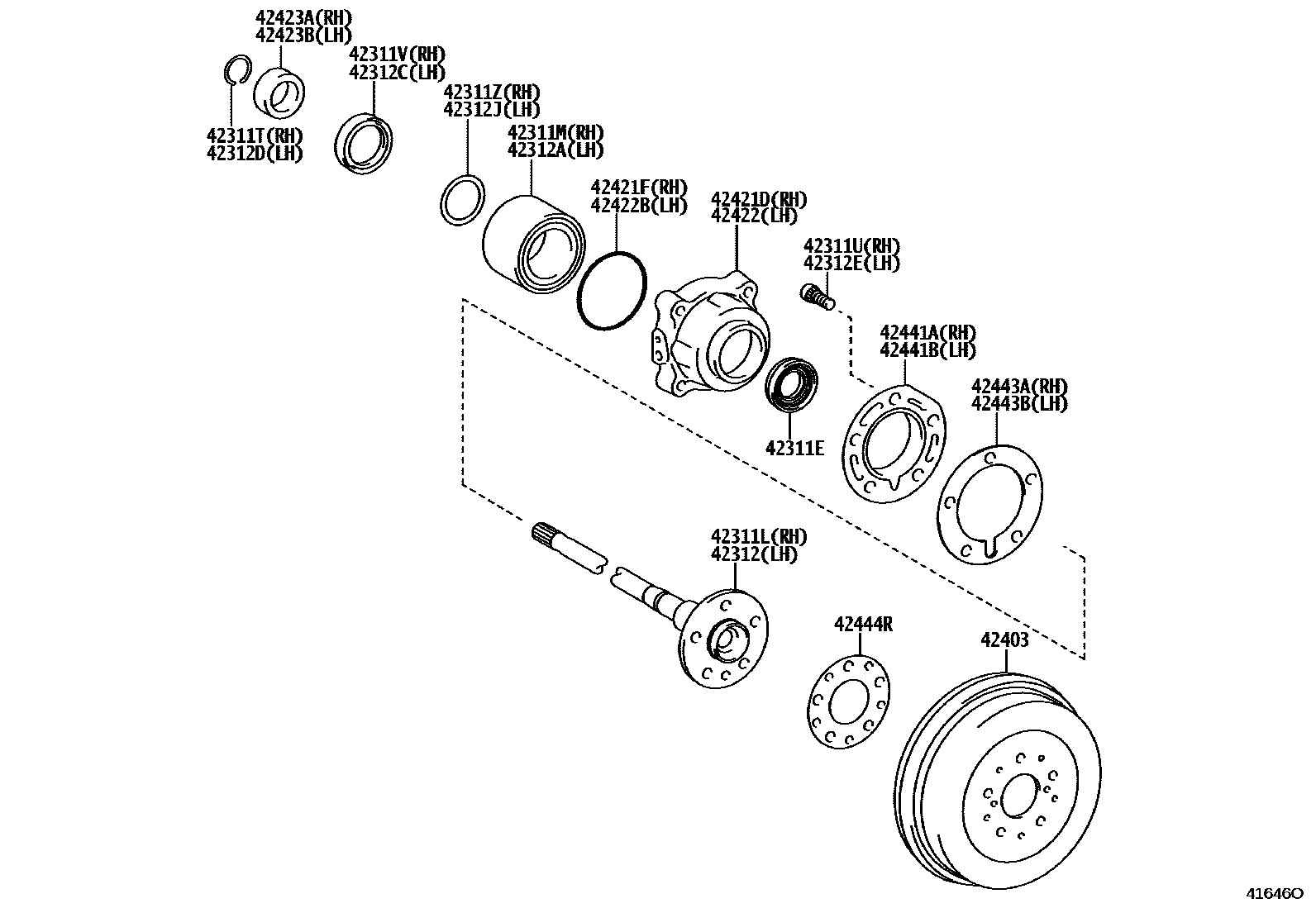 42423A(RH)
42423B(LH)

42311V(RH)
42312C(LH)

42311T(RH)
42312D(LH)

42311Z(RH)
42312J(LH)

42311M(RH)
42312A(LH)

42421F(RH)
42422B(LH)

42421D(RH)
42422(LH)

42311U(RH)
42312E(LH)

42441A(RH)
42441B(LH)

42443A(RH)
42443B(LH)

42311E

42311L(RH)
42312(LH)

42444R

42403

41646O