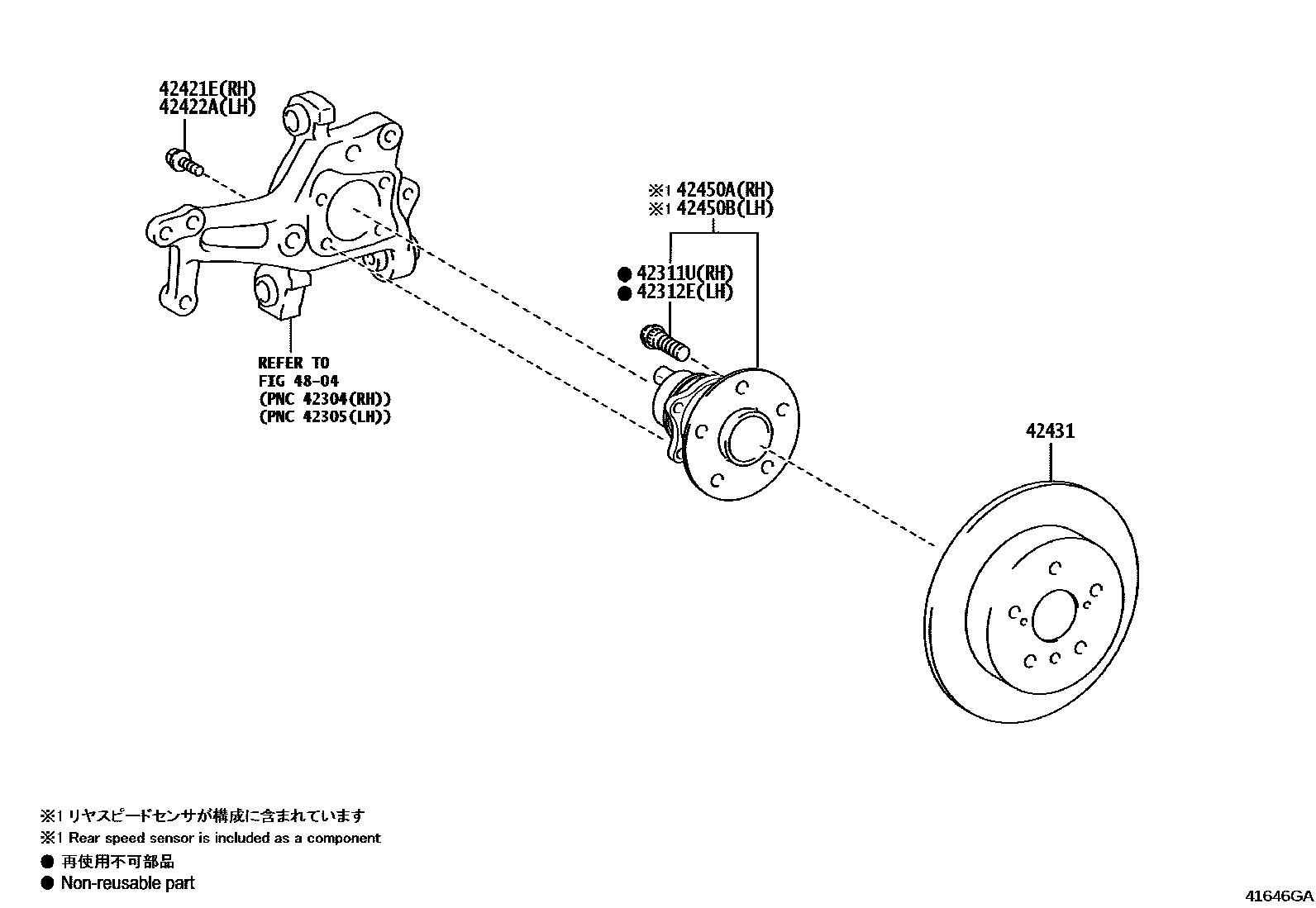 42421E(RH)
42422A(LH)

※1 42450A(RH)
※1 42450B(LH)

● 42311U(RH)
● 42312E(LH)

REFER TO
FIG 48-04
(PNC 42304(RH))
(PNC 42305(LH))

42431

※1 リヤスピードセンサが構成に含まれています
※1 Rear speed sensor is included as a component
● 再使用不可部品
● Non-reusable part

41646GA