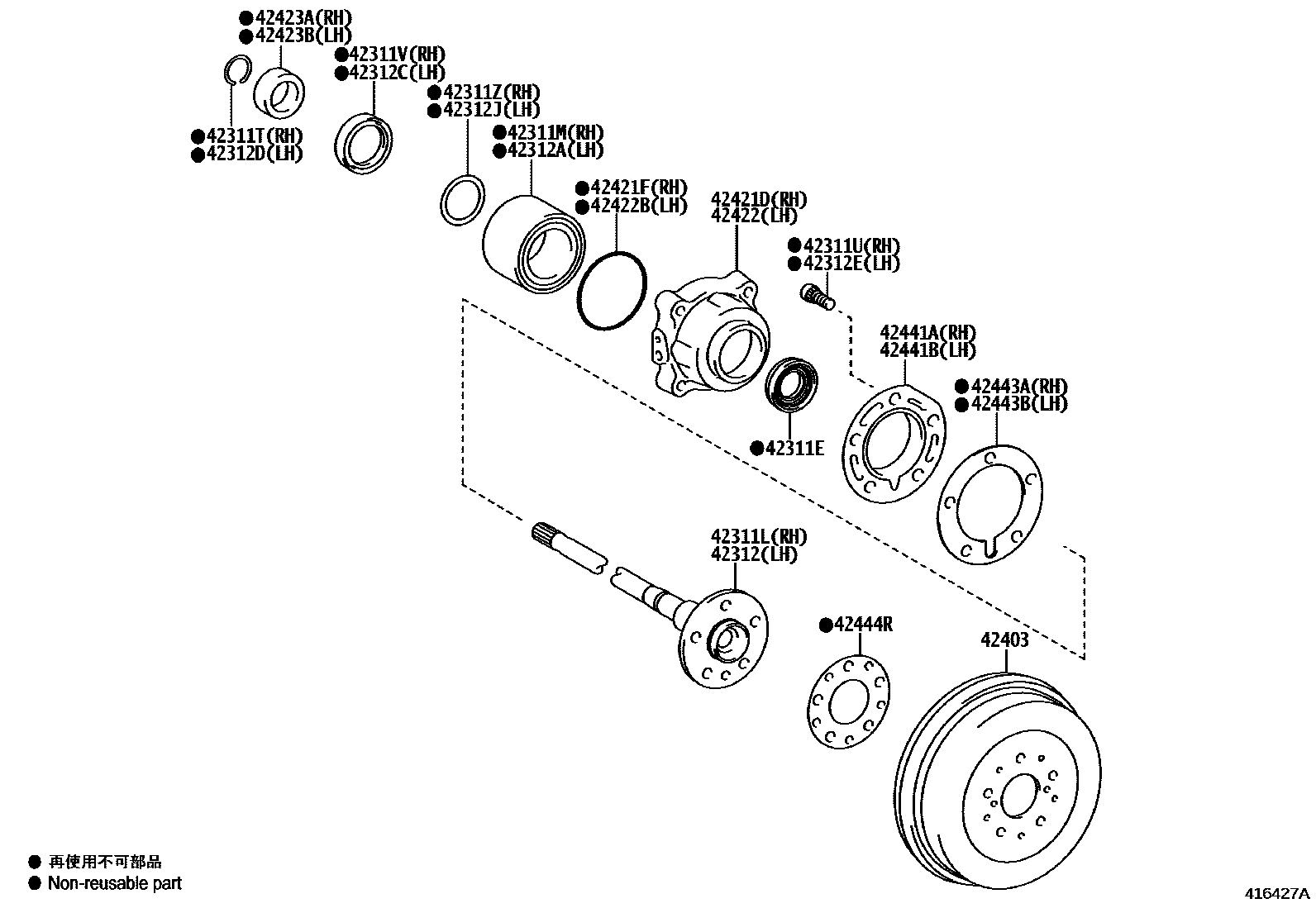 ●42423A(RH)
●42423B(LH)

●42311V(RH)
●42312C(LH)

●42311Z(RH)
●42312J(LH)

●42311T(RH)
●42312D(LH)

●42311M(RH)
●42312A(LH)

●42421F(RH)
●42422B(LH)

42421D(RH)
42422(LH)

●42311U(RH)
●42312E(LH)

42441A(RH)
42441B(LH)

●42443A(RH)
●42443B(LH)

●42311E

42311L(RH)
42312(LH)

●42444R

42403

● 再使用不可部品
● Non-reusable part

416427A