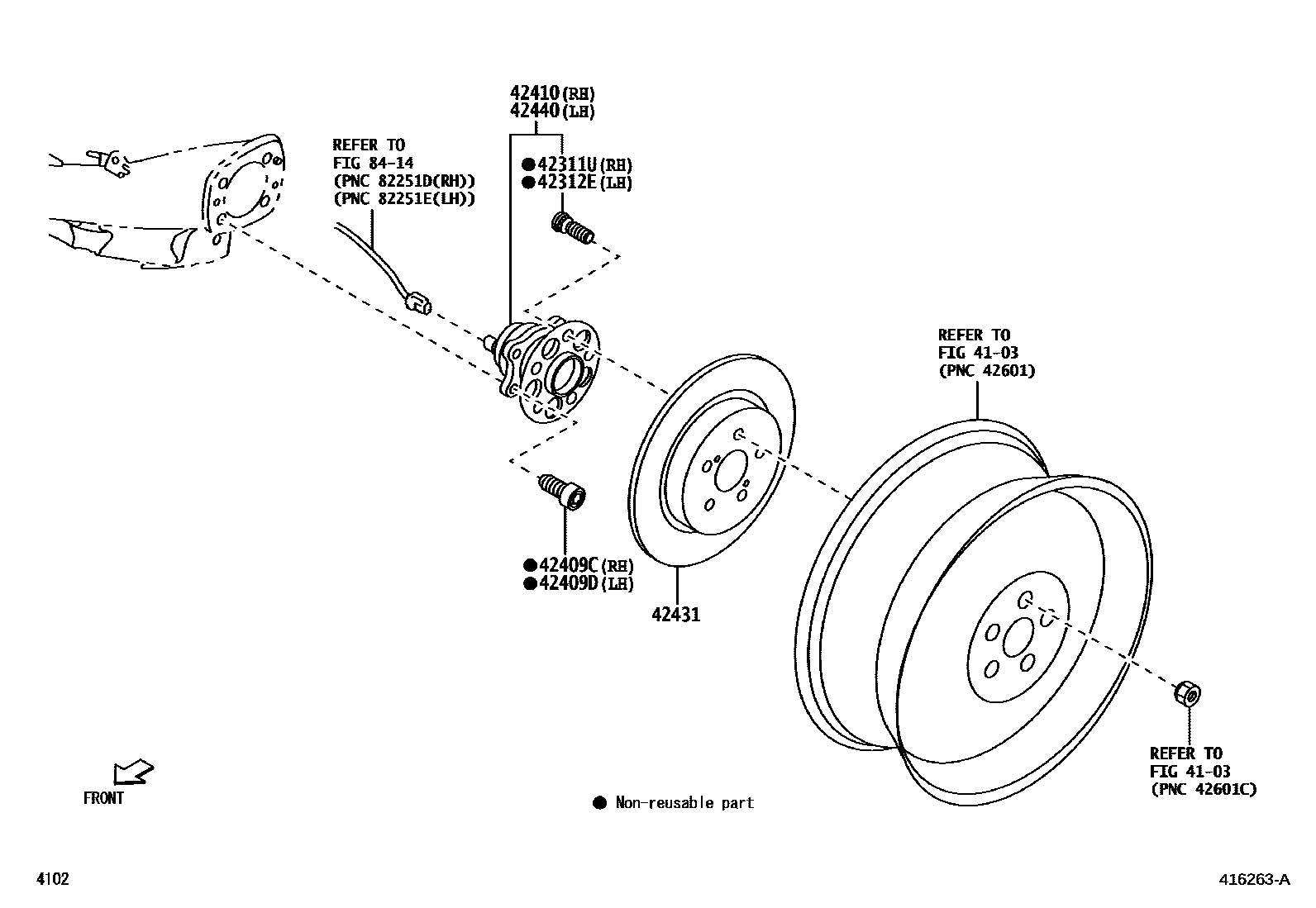 42410(RH)
42440(LH)

REFER TO
FIG 84-14
(PNC 82251D(RH))
(PNC 82251E(LH))

●42311U(RH)
●42312E(LH)

REFER TO
FIG 41-03
(PNC 42601)

●42409C(RH)
●42409D(LH)

42431

REFER TO
FIG 41-03
(PNC 42601C)

FRONT

● Non-reusable part

4102

416263-A