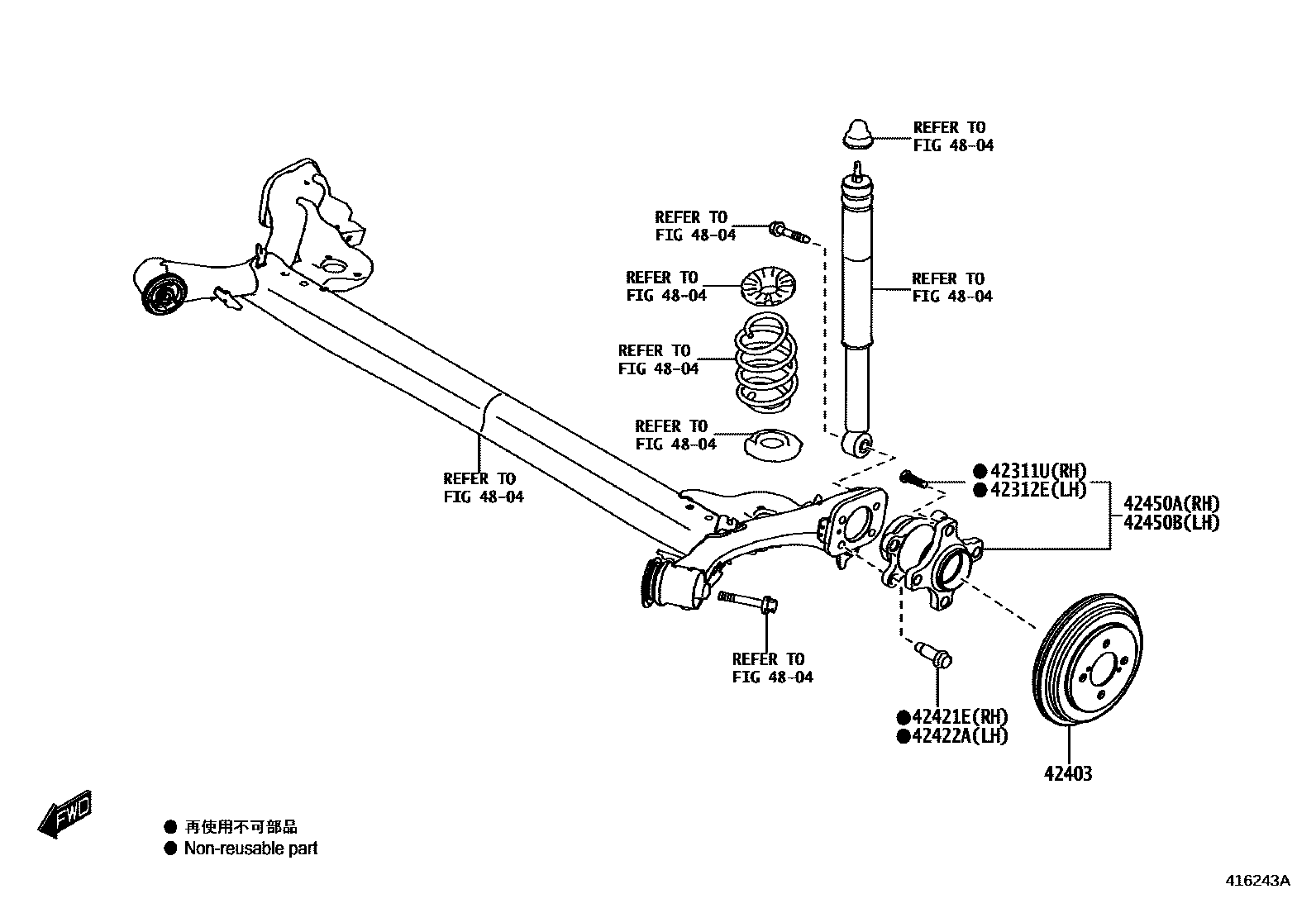 REFER TO
FIG 48-04

REFER TO
FIG 48-04

REFER TO
FIG 48-04

REFER TO
FIG 48-04

REFER TO
FIG 48-04

REFER TO
FIG 48-04

REFER TO
FIG 48-04

●42311U(RH)
●42312E(LH)

42450A(RH)
42450B(LH)

REFER TO
FIG 48-04

●42421E(RH)
●42422A(LH)

42403

FWD

● 再使用不可部品
● Non-reusable part

416243A