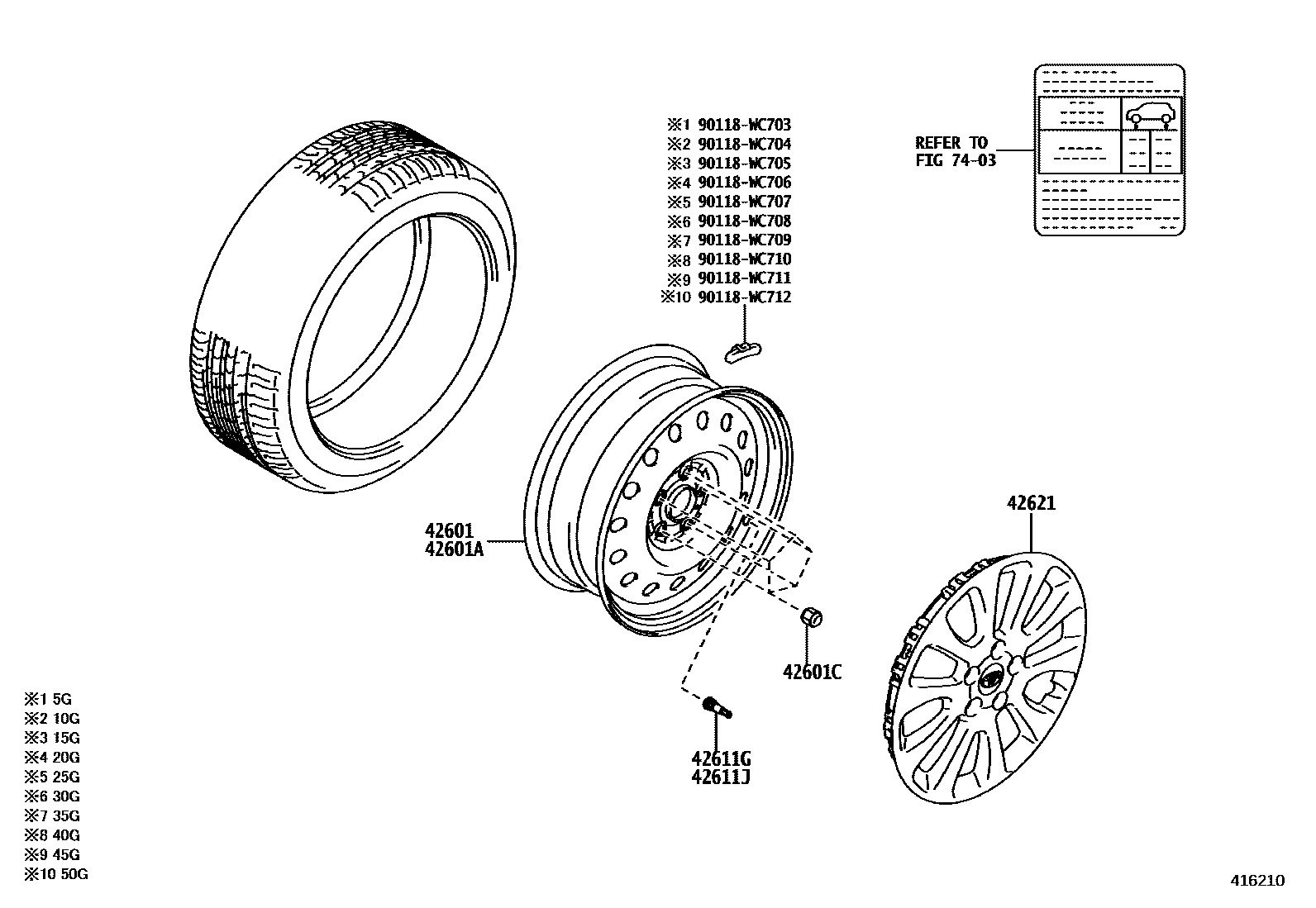 ※1 90118-WC703
※2 90118-WC704
※3 90118-WC705
※4 90118-WC706
※5 90118-WC707
※6 90118-WC708
※7 90118-WC709
※8 90118-WC710
※9 90118-WC711
※10 90118-WC712

REFER TO
FIG 74-03

42601
42601A

42621

42601C

42611G
42611J

※1 5G
※2 10G
※3 15G
※4 20G
※5 25G
※6 30G
※7 35G
※8 40G
※9 45G
※10 50G

416210