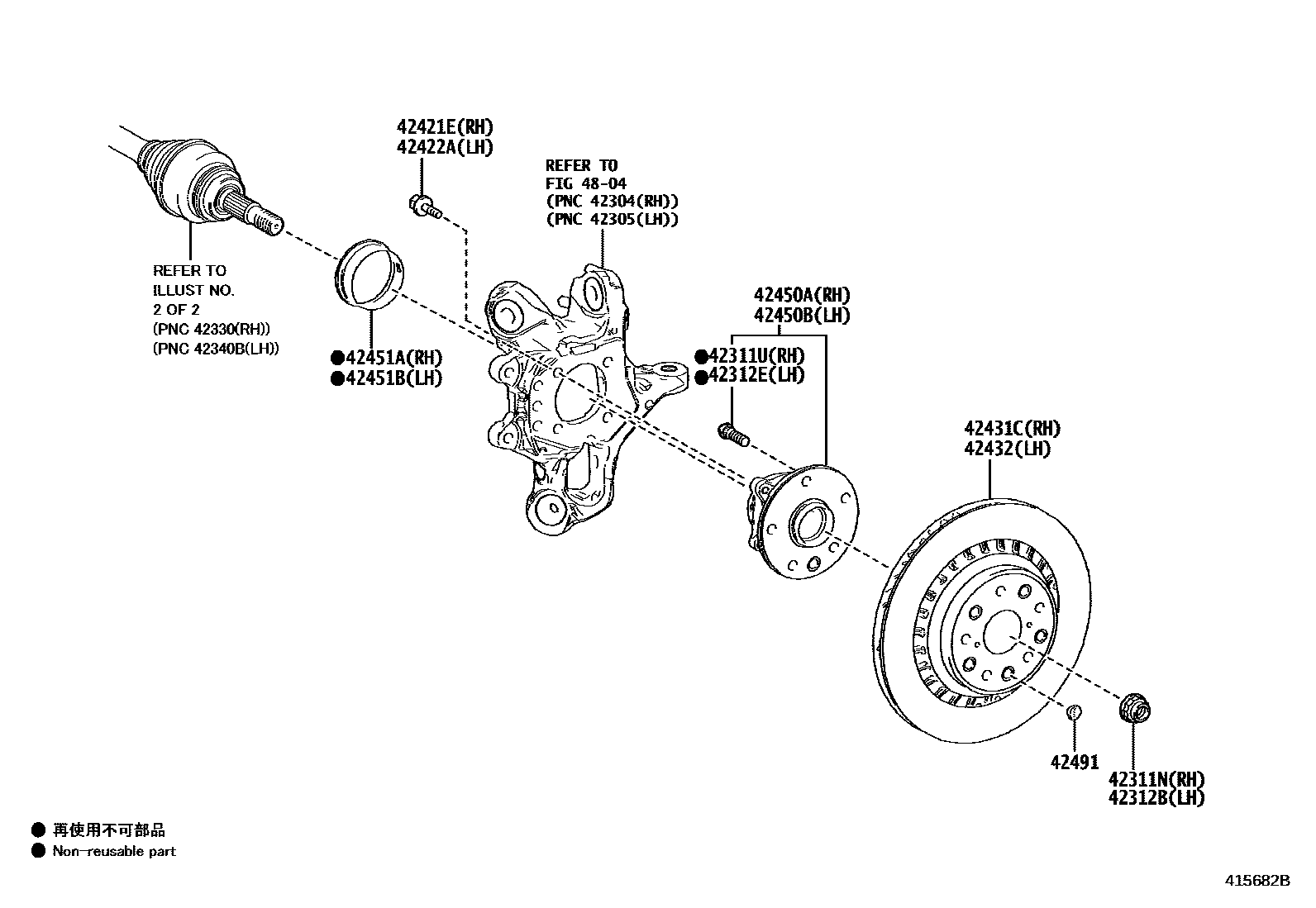 42421E(RH)
42422A(LH)

REFER TO
FIG 48-04
(PNC 42304(RH))
(PNC 42305(LH))

REFER TO
ILLUST NO.
2 OF 2
(PNC 42330(RH))
(PNC 42340B(LH))

●42451A(RH)
●42451B(LH)

42450A(RH)
42450B(LH)

●42311U(RH)
●42312E(LH)

42431C(RH)
42432(LH)

42491

42311N(RH)
42312B(LH)

● 再使用不可部品
● Non-reusable part

415682B