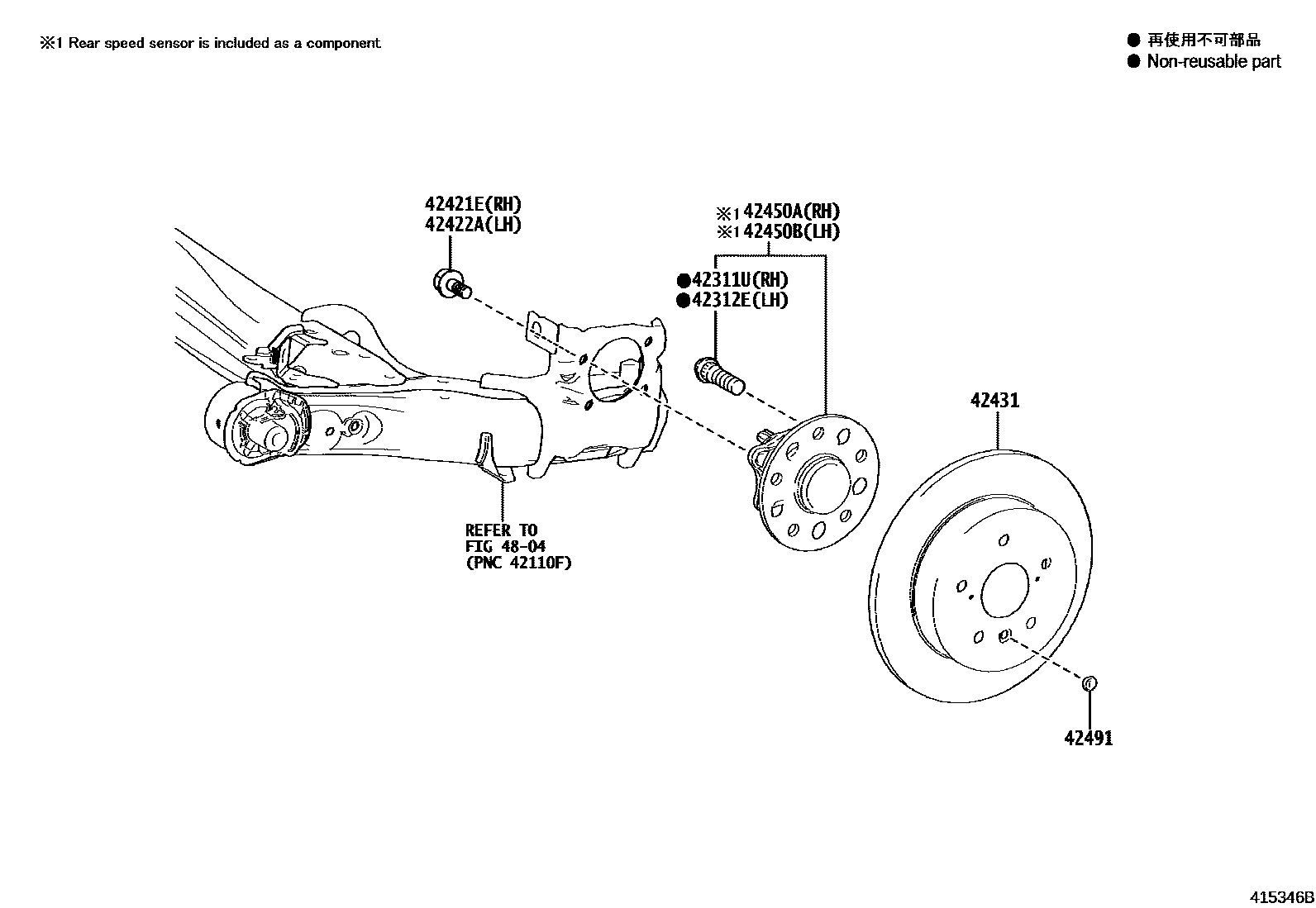 ※1 Rear speed sensor is included as a component

● 再使用不可部品
● Non-reusable part

42421E(RH)
42422A(LH)

※1 42450A(RH)
※1 42450B(LH)

●42311U(RH)
●42312E(LH)

42431

REFER TO
FIG 48-04
(PNC 42110F)

42491

415346B