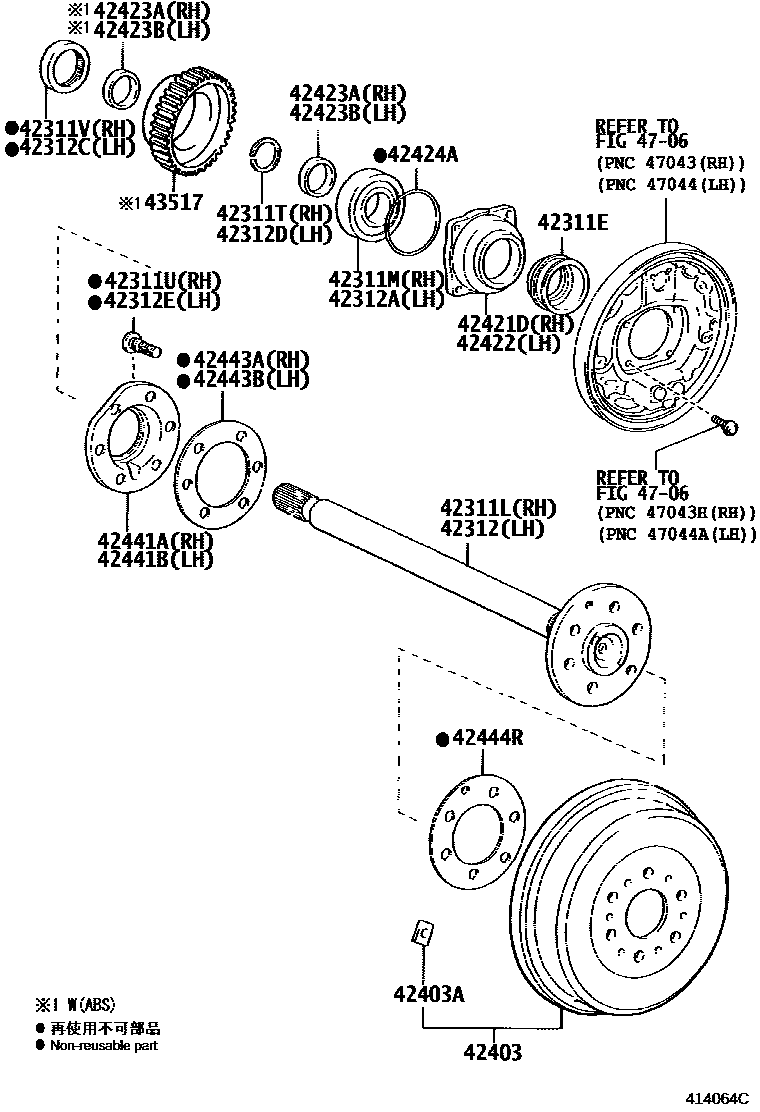 ※1 42423A(RH)
※1 42423B(LH)

●42311V(RH)
●42312C(LH)

※1 43517

42423A(RH)
42423B(LH)

●42424A

42311T(RH)
42312D(LH)

42311M(RH)
42312A(LH)

42311E

42421D(RH)
42422(LH)

REFER TO
FIG 47-06
(PNC 47043(RH))
(PNC 47044(LH))

●42311U(RH)
●42312E(LH)

●42443A(RH)
●42443B(LH)

42441A(RH)
42441B(LH)

REFER TO
FIG 47-06
(PNC 47043H(RH))
(PNC 47044A(LH))

42311L(RH)
42312(LH)

●42444R

42403A

42403

※1 W(ABS)
● 再使用不可部品
● Non-reusable part

414064C