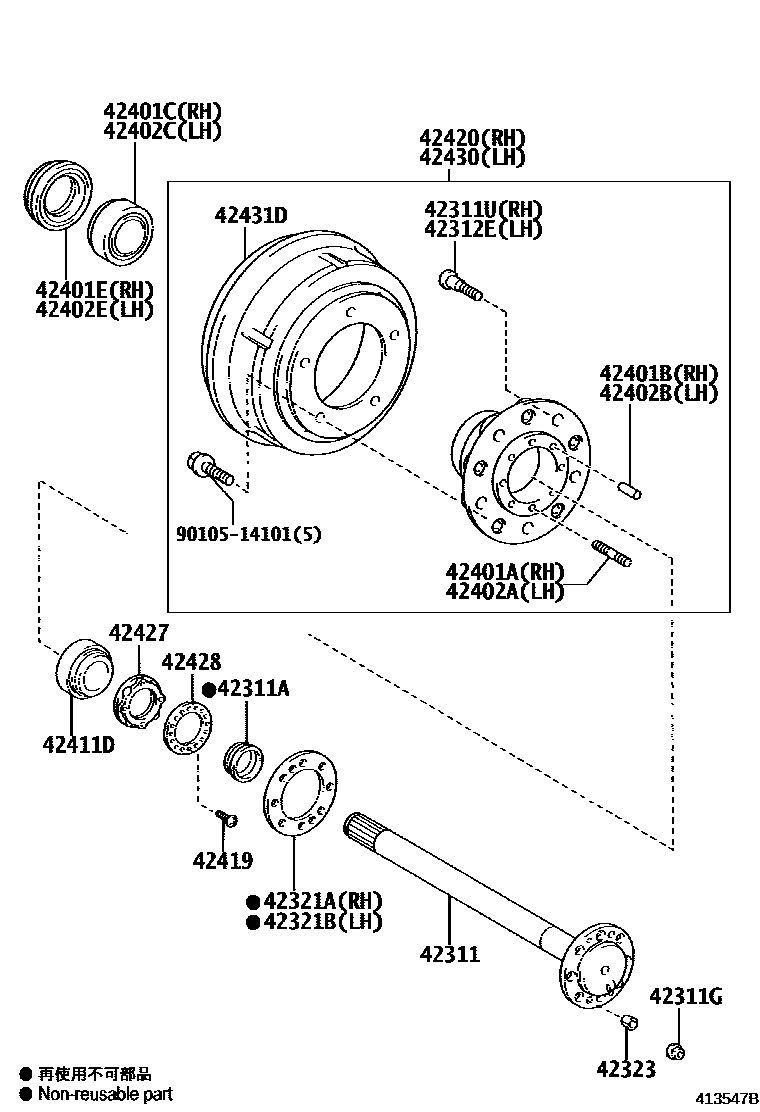 42401C(RH)
42402C(LH)

42420(RH)
42430(LH)

42431D

42311U(RH)
42312E(LH)

42401E(RH)
42402E(LH)

42401B(RH)
42402B(LH)

90105-14101(5)

42401A(RH)
42402A(LH)

42427

42428

●42311A

42411D

42419

●42321A(RH)
●42321B(LH)

42311

42311G

42323

● 再使用不可部品
● Non-reusable part

413547B