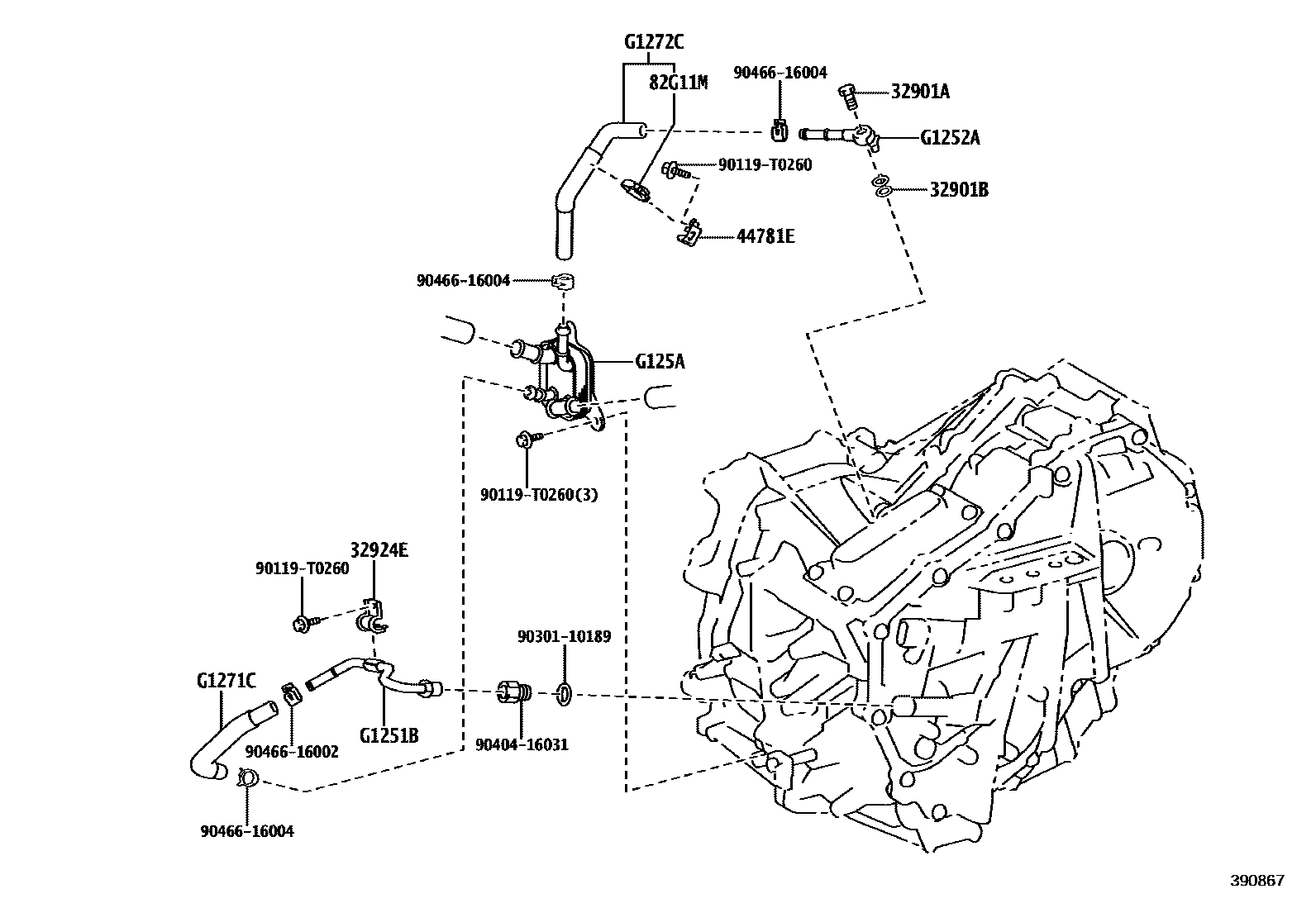 G1272C
82G11M
90466-16004
32901A
G1252A
90119-T0260
32901B
44781E
90466-16004
G125A
90119-T0260(3)
32924E
90119-T0260
90301-10189
G1271C
90466-16002
G1251B
90404-16031
90466-16004
390867