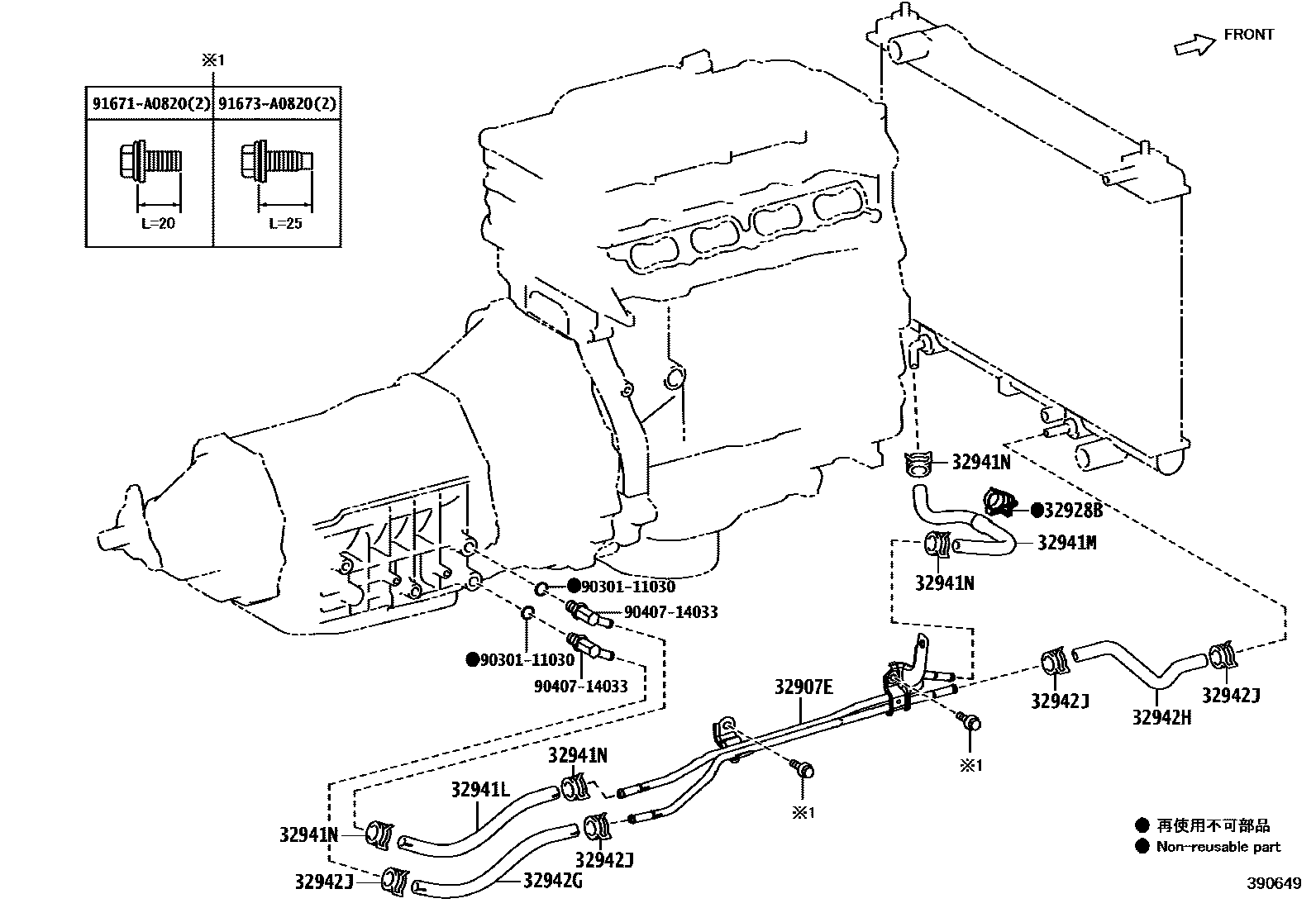 ※1

| 91671-A0820(2) | 91673-A0820(2) |
|---|---|
| L=20 | L=25 |

FRONT

32941N
●32928B
32941M
32941N
●90301-11030
90407-14033
●90301-11030
90407-14033
32907E
32942J
32942H
32942J
※1
32941N
32941L
※1
32941N
32942J
32942J
32942G

● 再使用不可部品
● Non-reusable part

390649