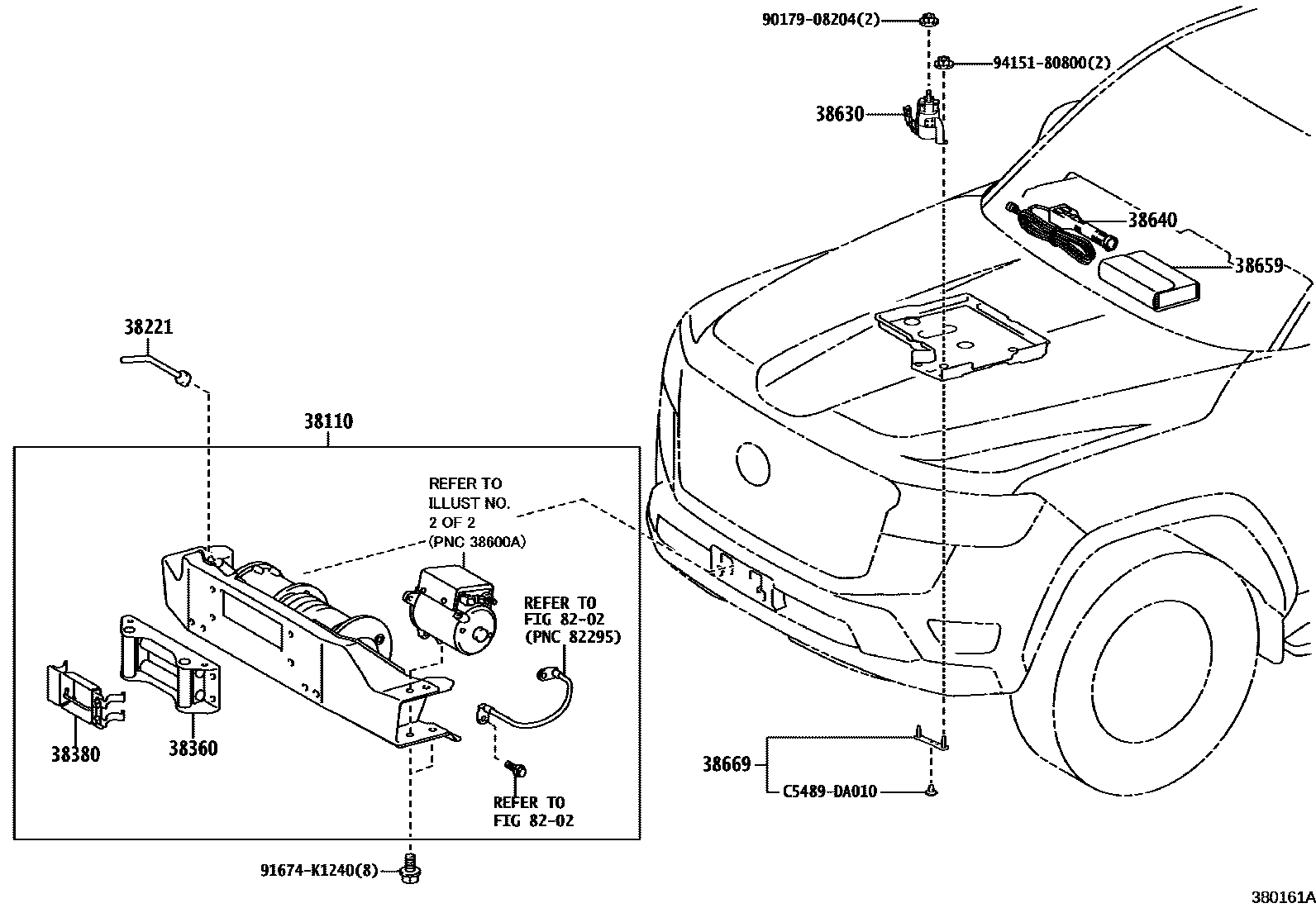 90179-08204(2)
94151-80800(2)
38630
38640
38659
38221
38110
REFER TO ILLUST NO. 2 OF 2 (PNC 38600A)
REFER TO FIG 82-02 (PNC 82295)
38380
38360
REFER TO FIG 82-02
38669
C5489-DA010
91674-K1240(8)
380161A