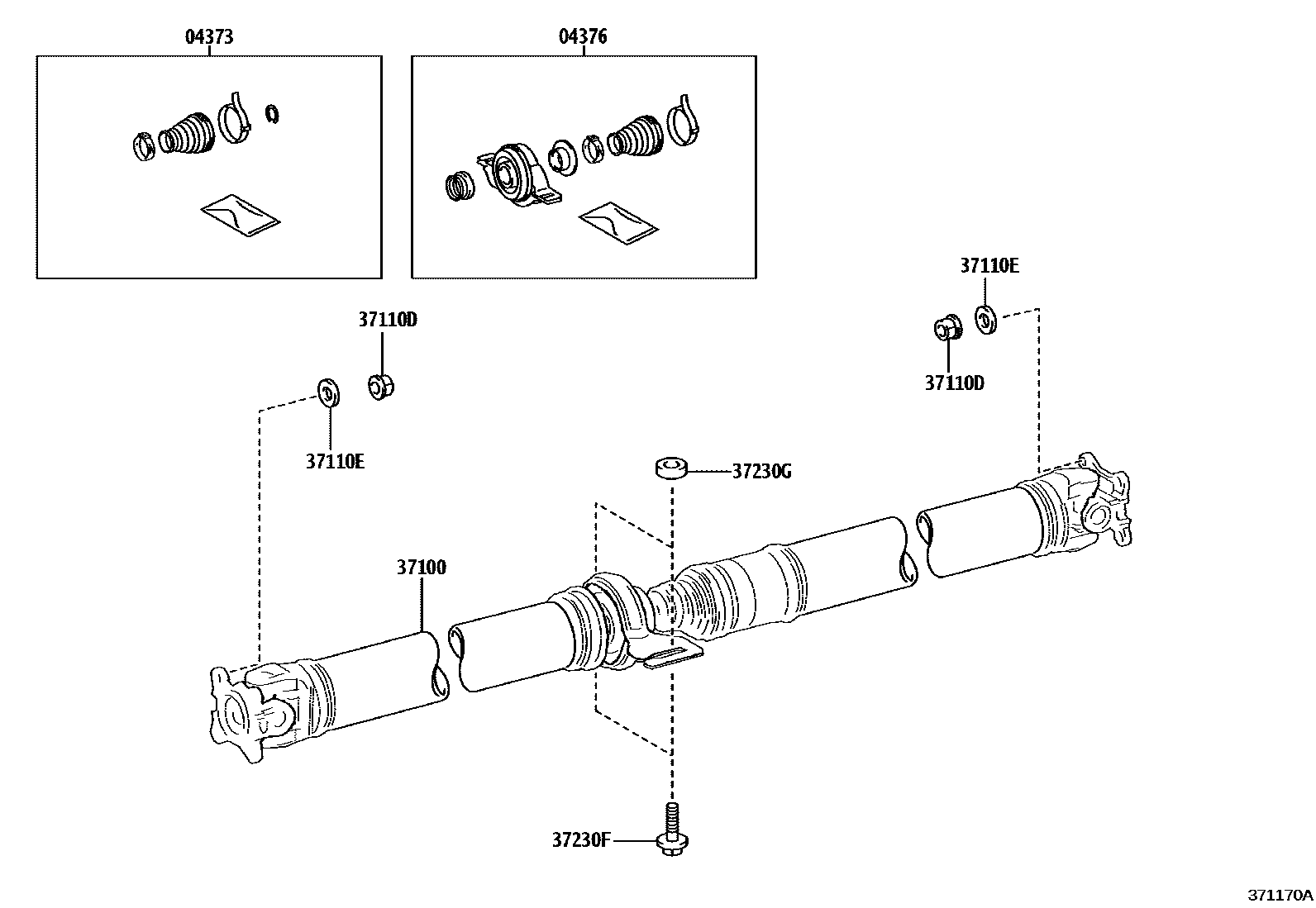 04373

04376

37110E

37110D

37110D

37110E

37230G

37100

37230F

371170A