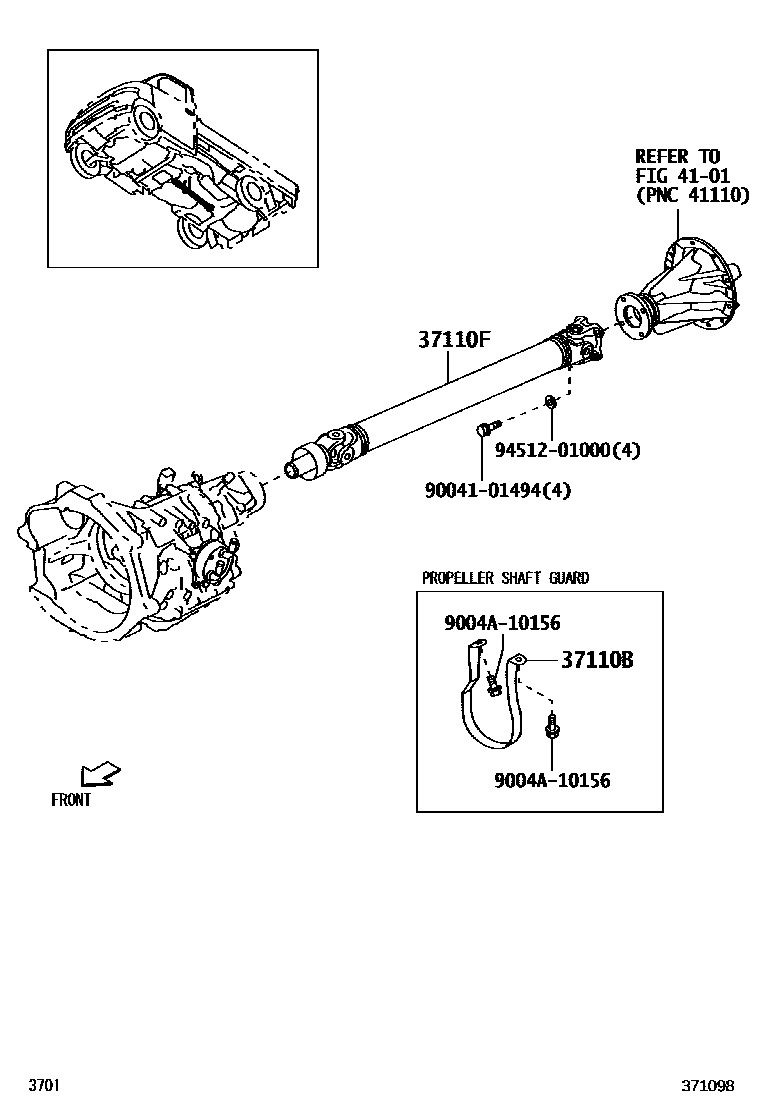 REFER TO
FIG 41-01
(PNC 41110)

37110F

94512-01000(4)

90041-01494(4)

PROPELLER SHAFT GUARD

9004A-10156

37110B

9004A-10156

FRONT

3701

371098