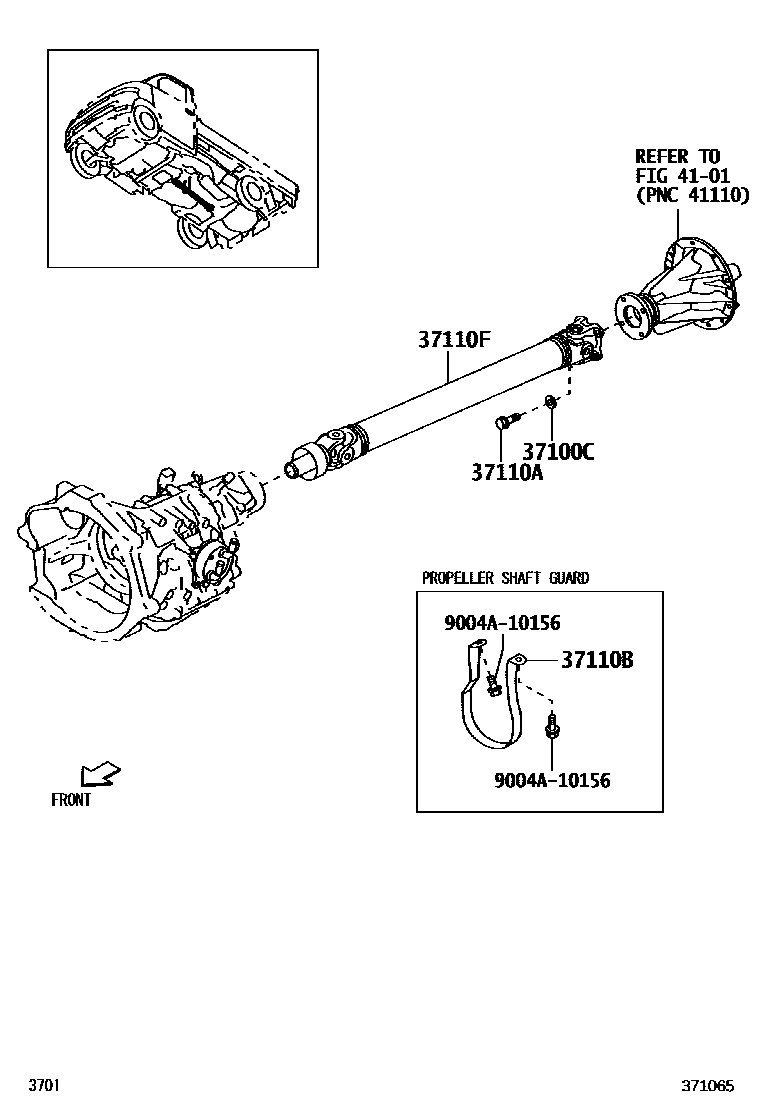 REFER TO
FIG 41-01
(PNC 41110)

37110F

37100C
37110A

PROPELLER SHAFT GUARD

9004A-10156
37110B

9004A-10156

FRONT

3701

371065