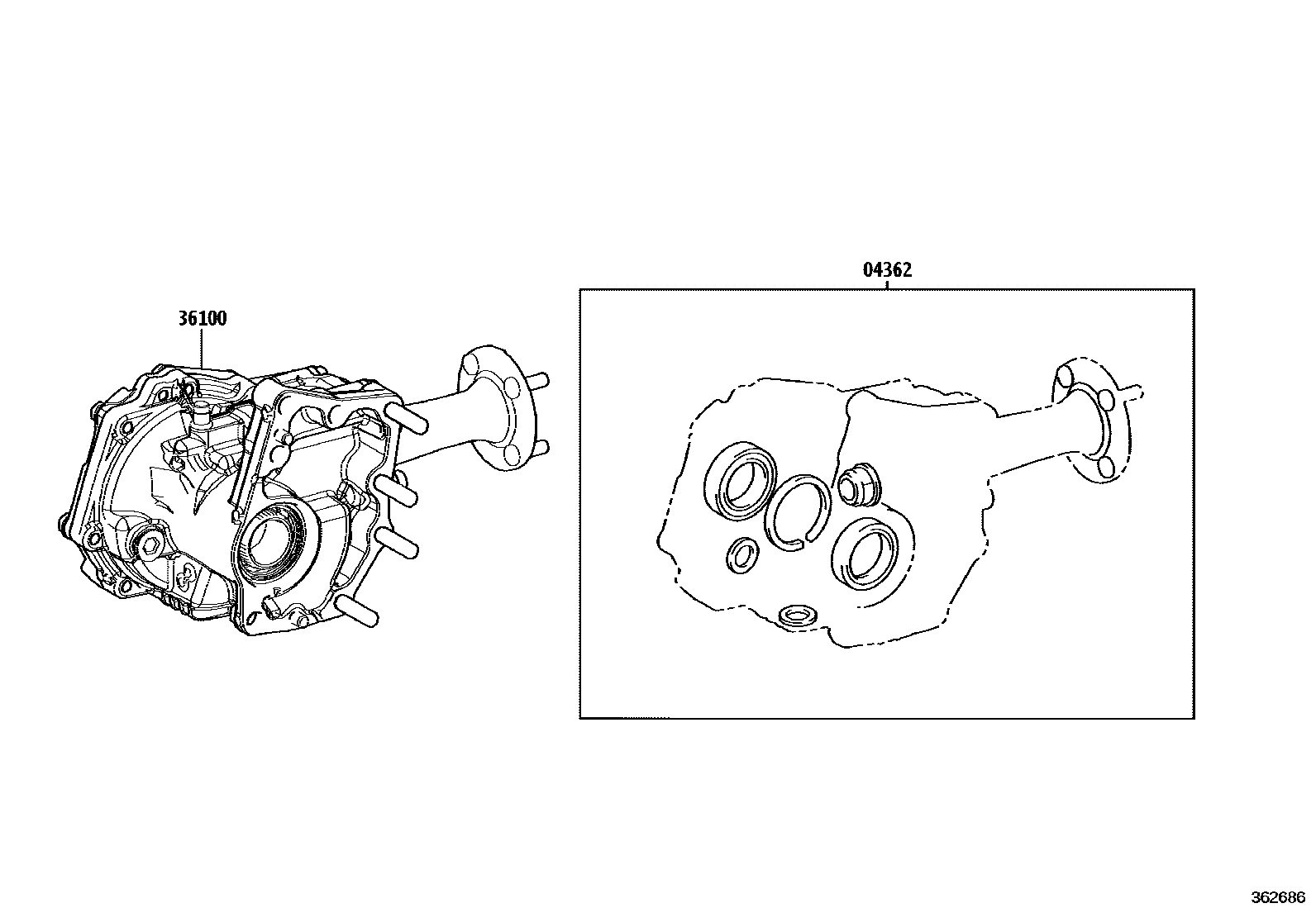 36100

04362

362686