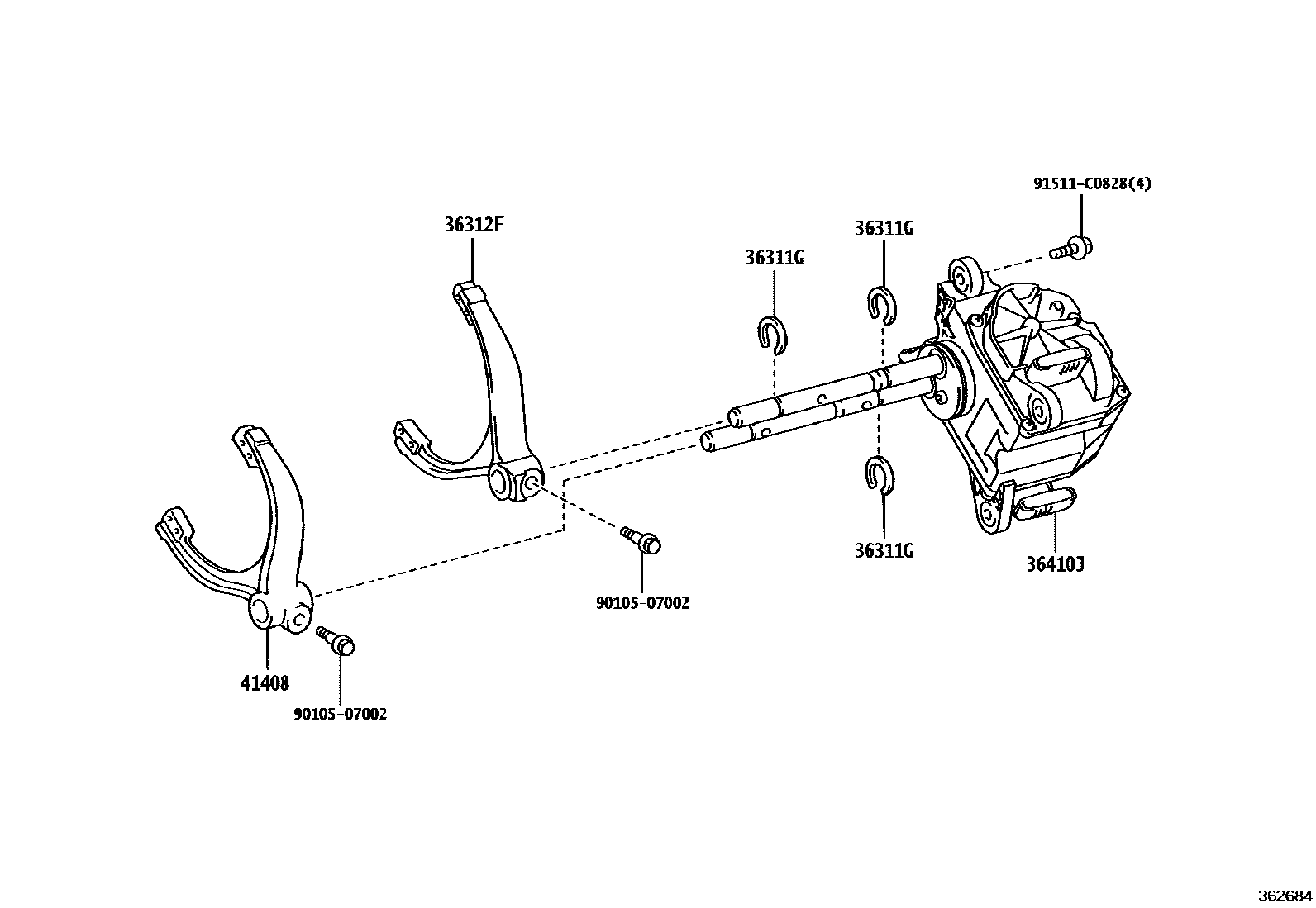 91511-C0828(4)

36312F

36311G

36311G

36311G

36410J

90105-07002

41408

90105-07002

362684