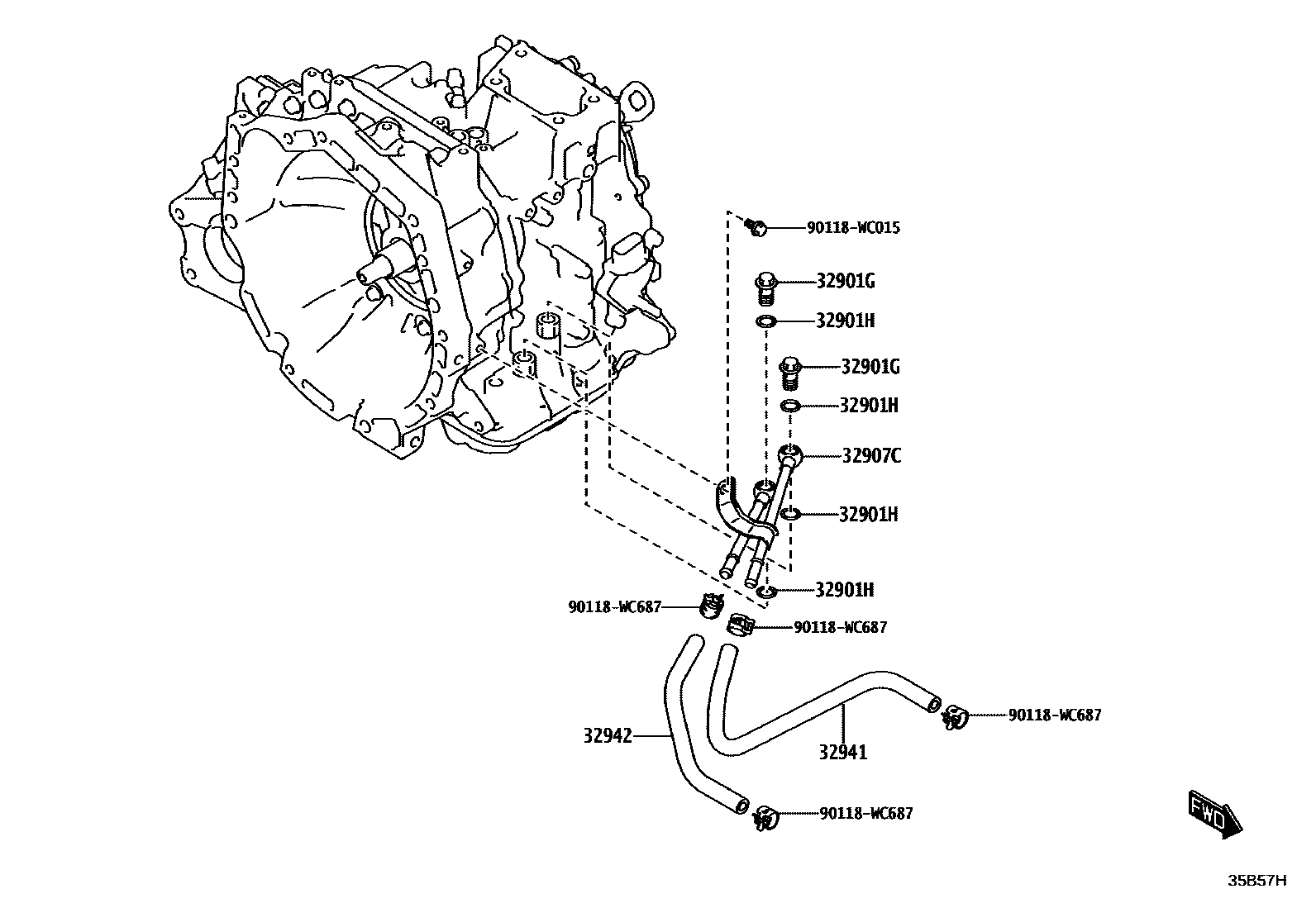 90118-WC015
32901G
32901H
32901G
32901H
32907C
32901H
32901H
90118-WC687
90118-WC687
90118-WC687
32942
32941
90118-WC687
FWD
35B57H