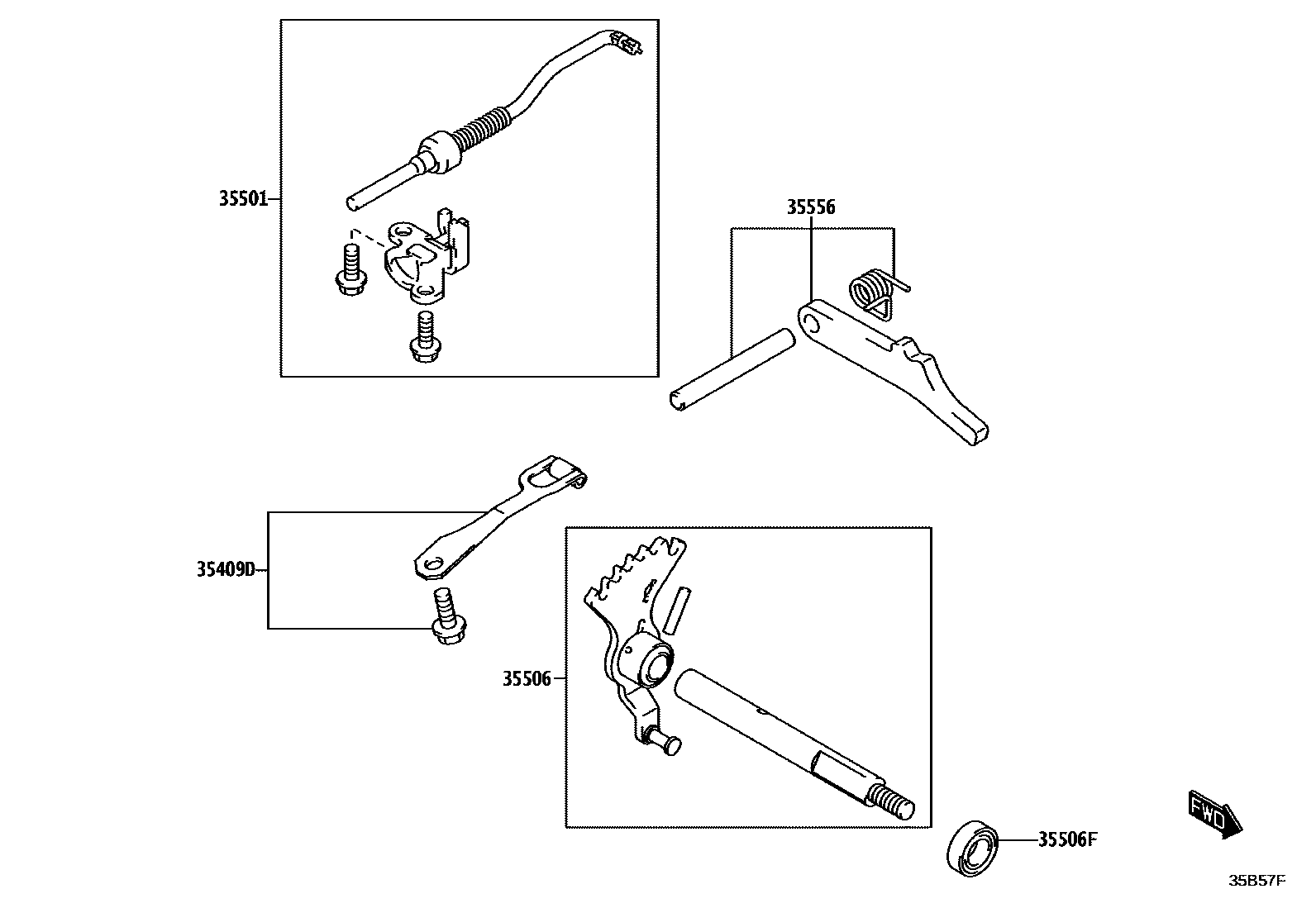 35501

35556

35409D

35506

35506F

FWD

35B57F