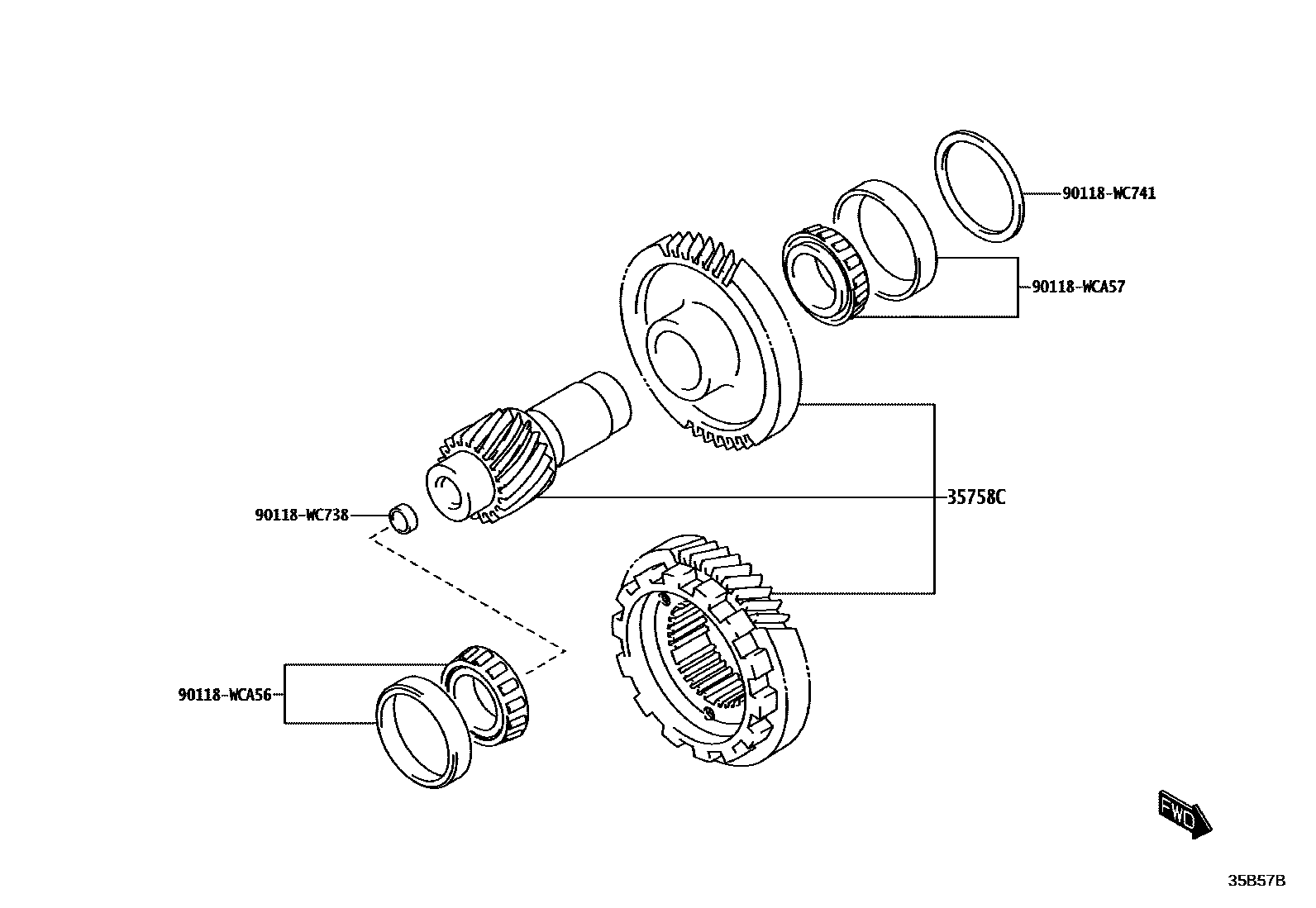 90118-WC741

90118-WCA57

35758C

90118-WC738

90118-WCA56

FWD

35B57B