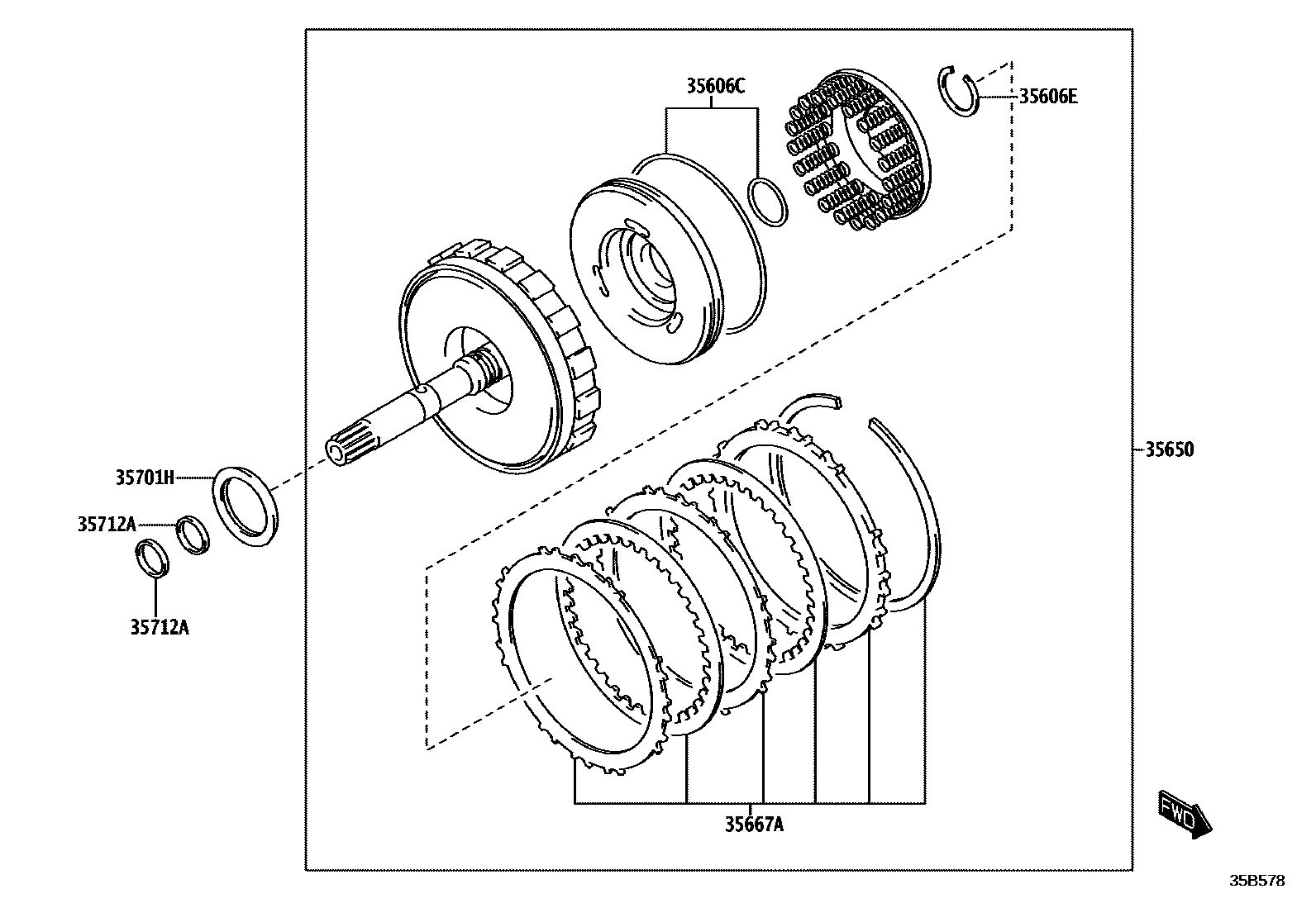 35606C
35606E
35650
35701H
35712A
35712A
35667A
FWD
35B578