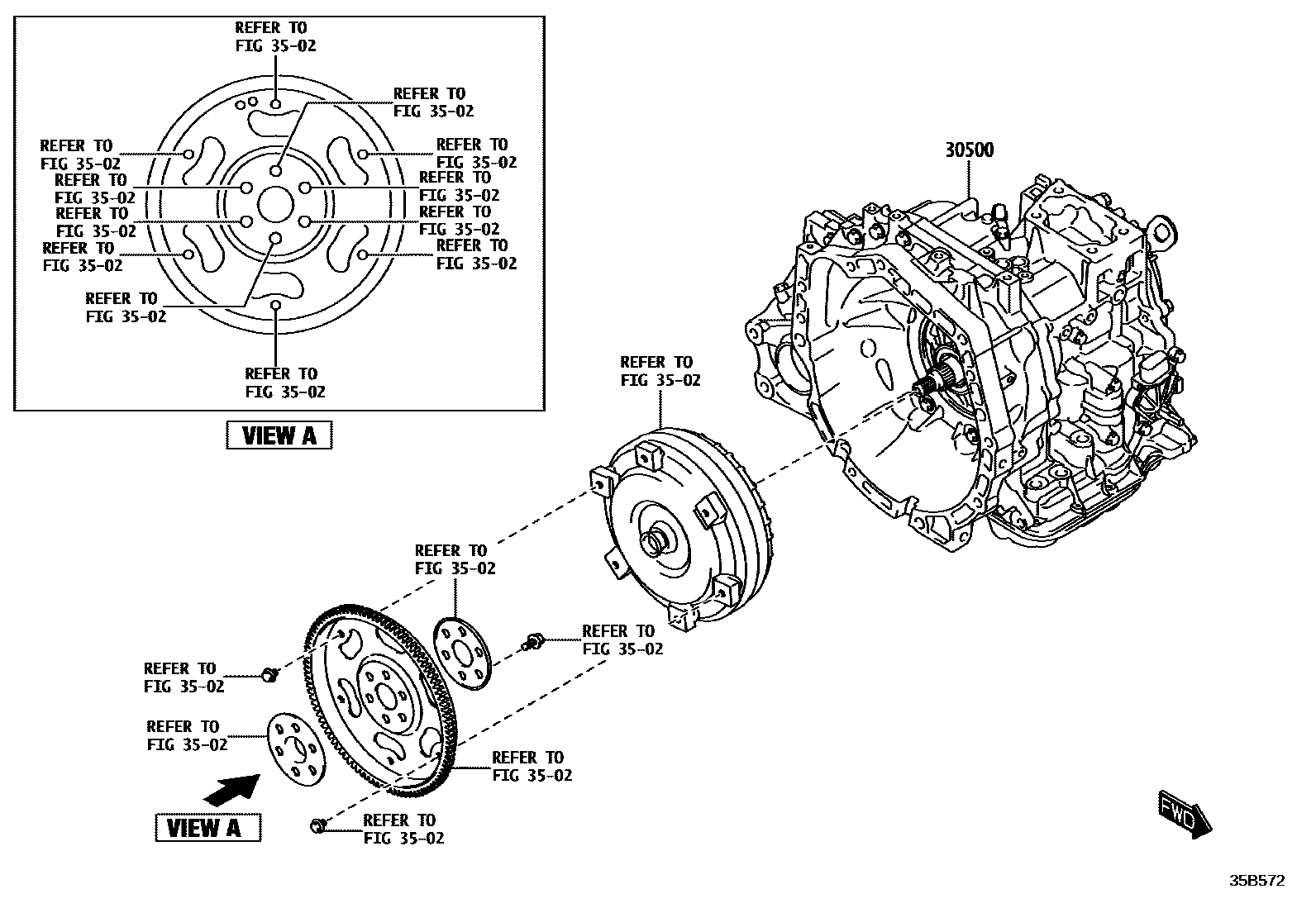 REFER TO
FIG 35-02

REFER TO
FIG 35-02

REFER TO
FIG 35-02

REFER TO
FIG 35-02

REFER TO
FIG 35-02

REFER TO
FIG 35-02

REFER TO
FIG 35-02

REFER TO
FIG 35-02

REFER TO
FIG 35-02

REFER TO
FIG 35-02

REFER TO
FIG 35-02

REFER TO
FIG 35-02

VIEW A

30500

REFER TO
FIG 35-02

REFER TO
FIG 35-02

REFER TO
FIG 35-02

REFER TO
FIG 35-02

REFER TO
FIG 35-02

REFER TO
FIG 35-02

REFER TO
FIG 35-02

VIEW A

FWD

35B572