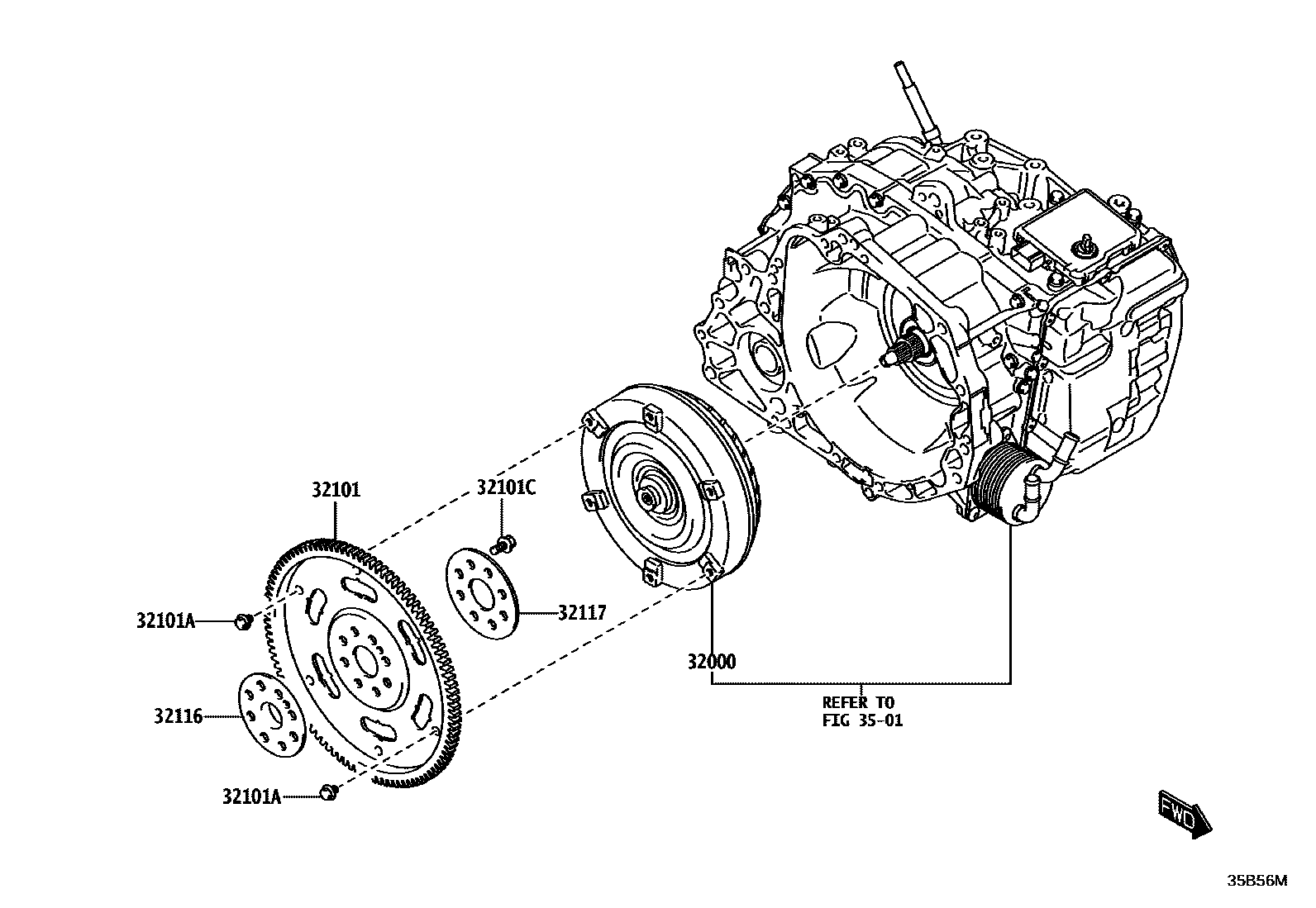 32101

32101C

32101A

32117

32000

32116

32101A

REFER TO
FIG 35-01

FWD

35B56M