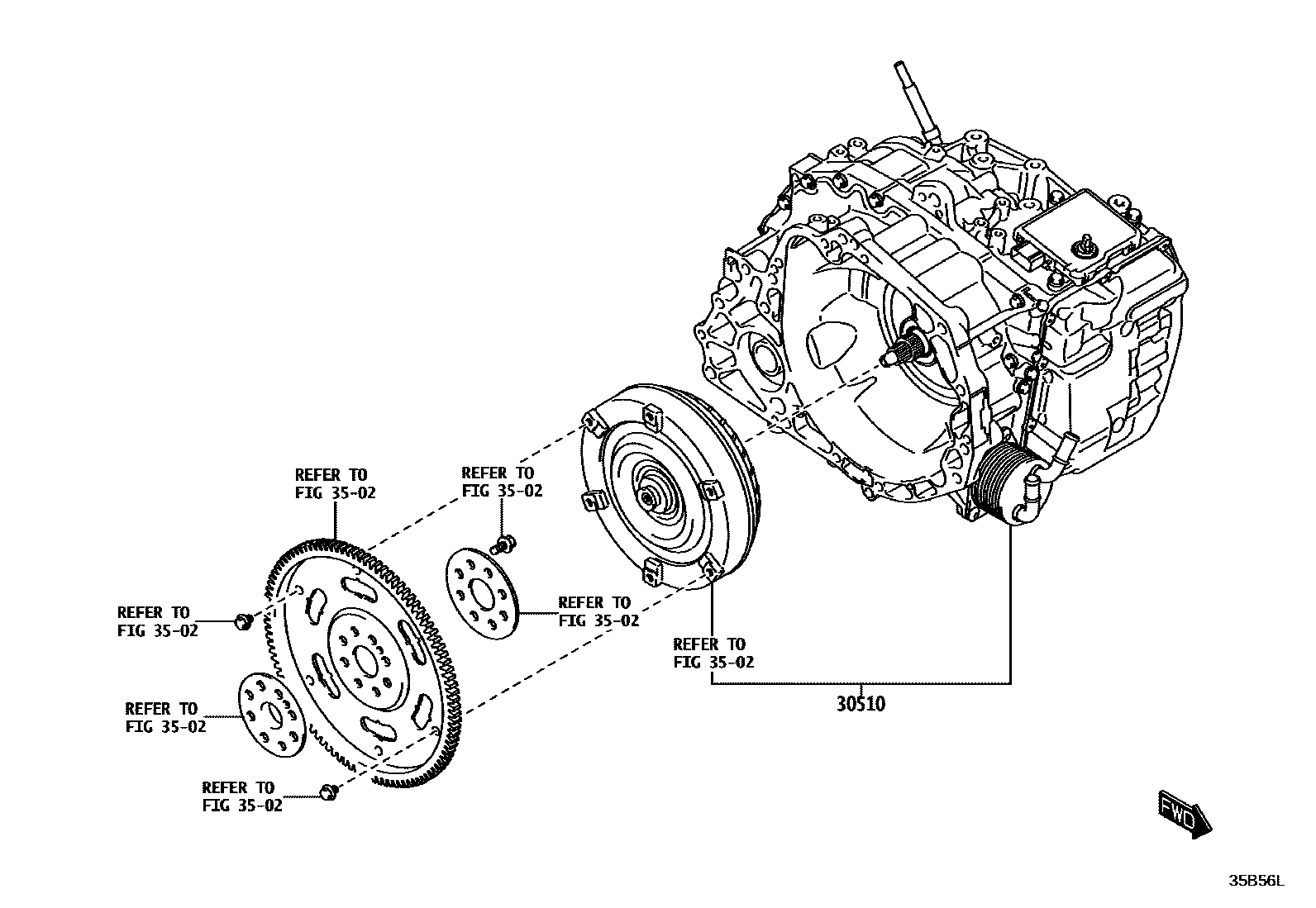 REFER TO
FIG 35-02

REFER TO
FIG 35-02

REFER TO
FIG 35-02

REFER TO
FIG 35-02

REFER TO
FIG 35-02

REFER TO
FIG 35-02

REFER TO
FIG 35-02

30510

FWD

35B56L