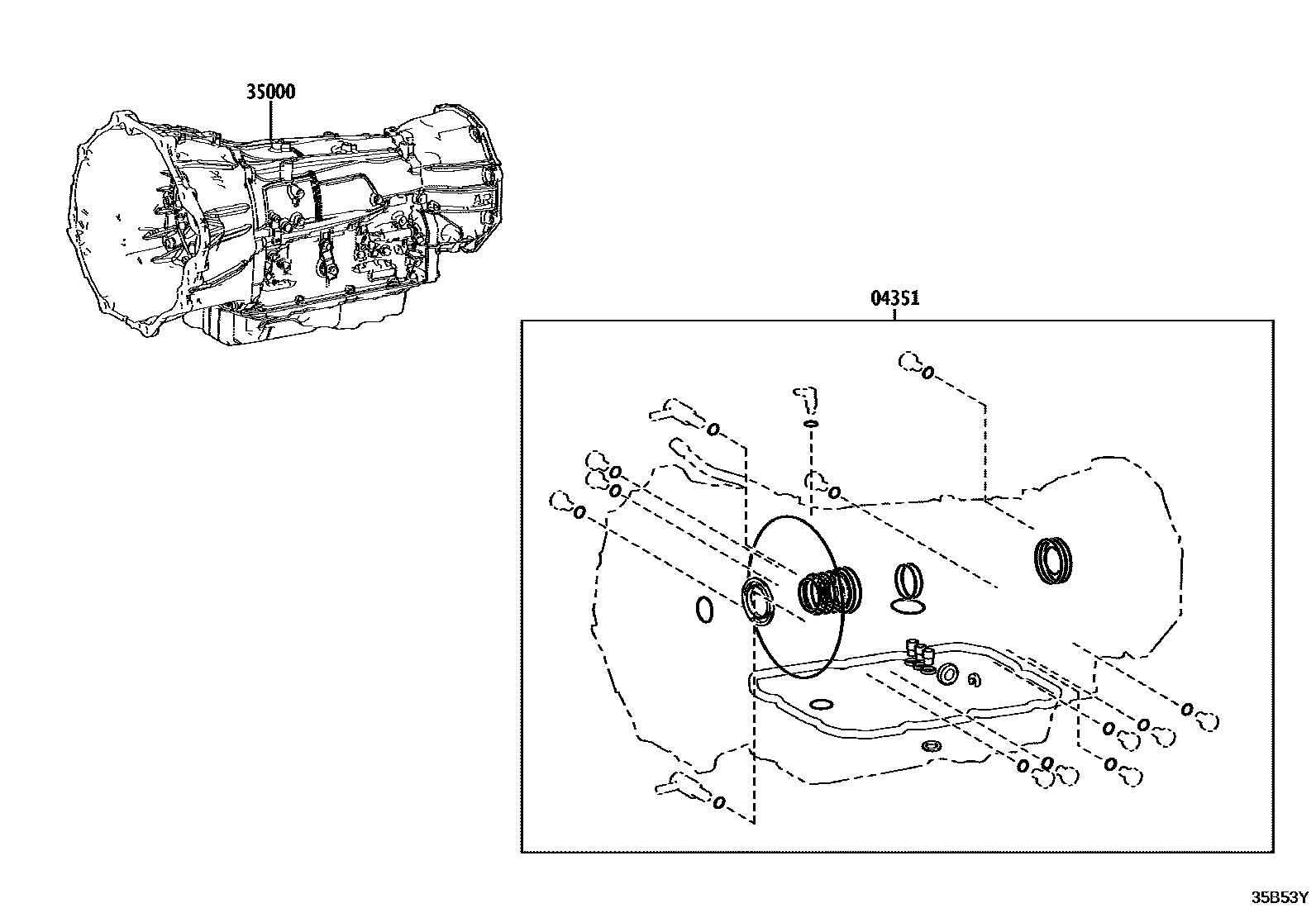 35000

04351

35B53Y