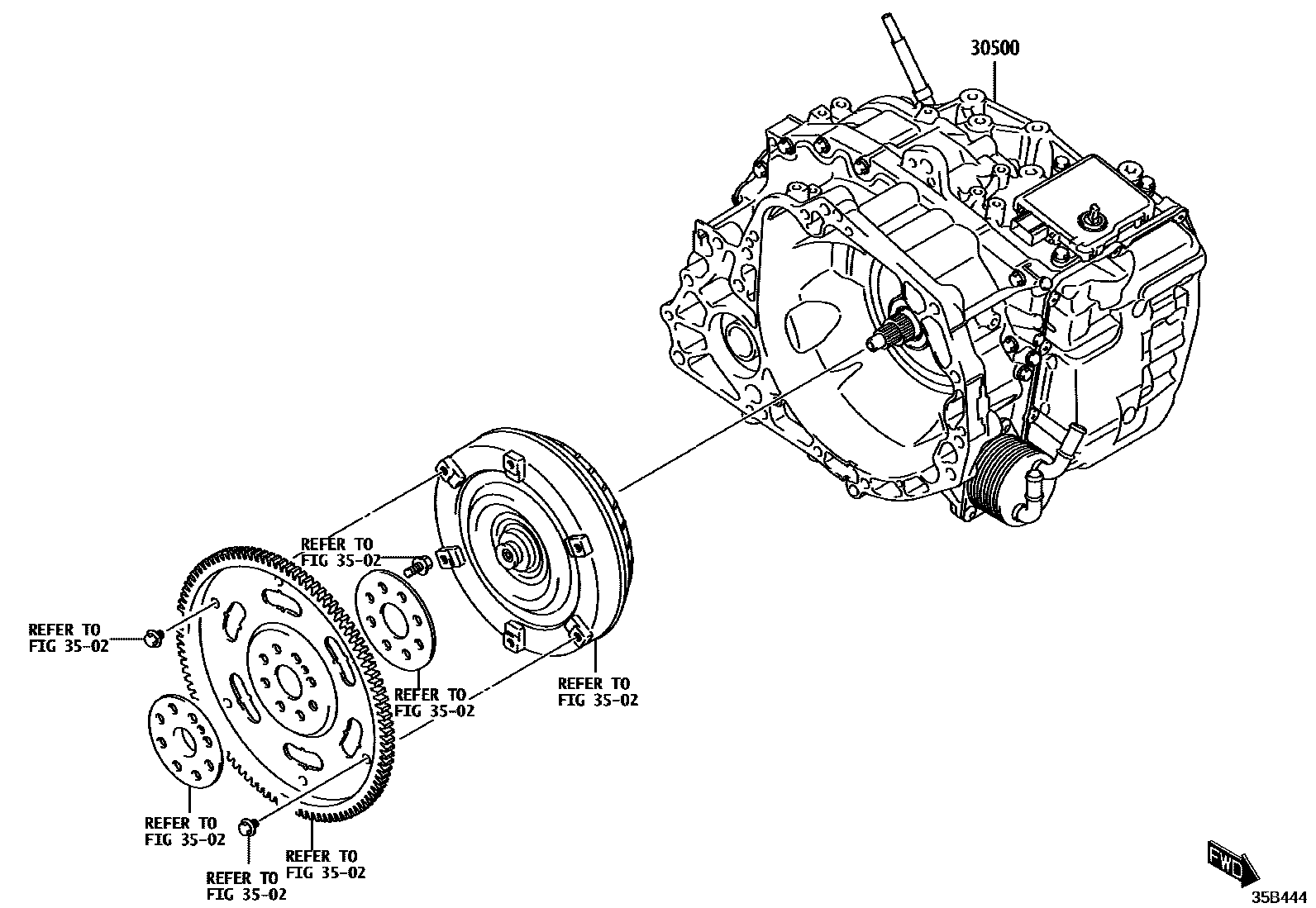 30500

REFER TO
FIG 35-02

REFER TO
FIG 35-02

REFER TO
FIG 35-02

REFER TO
FIG 35-02

REFER TO
FIG 35-02

REFER TO
FIG 35-02

REFER TO
FIG 35-02

FWD

35B444