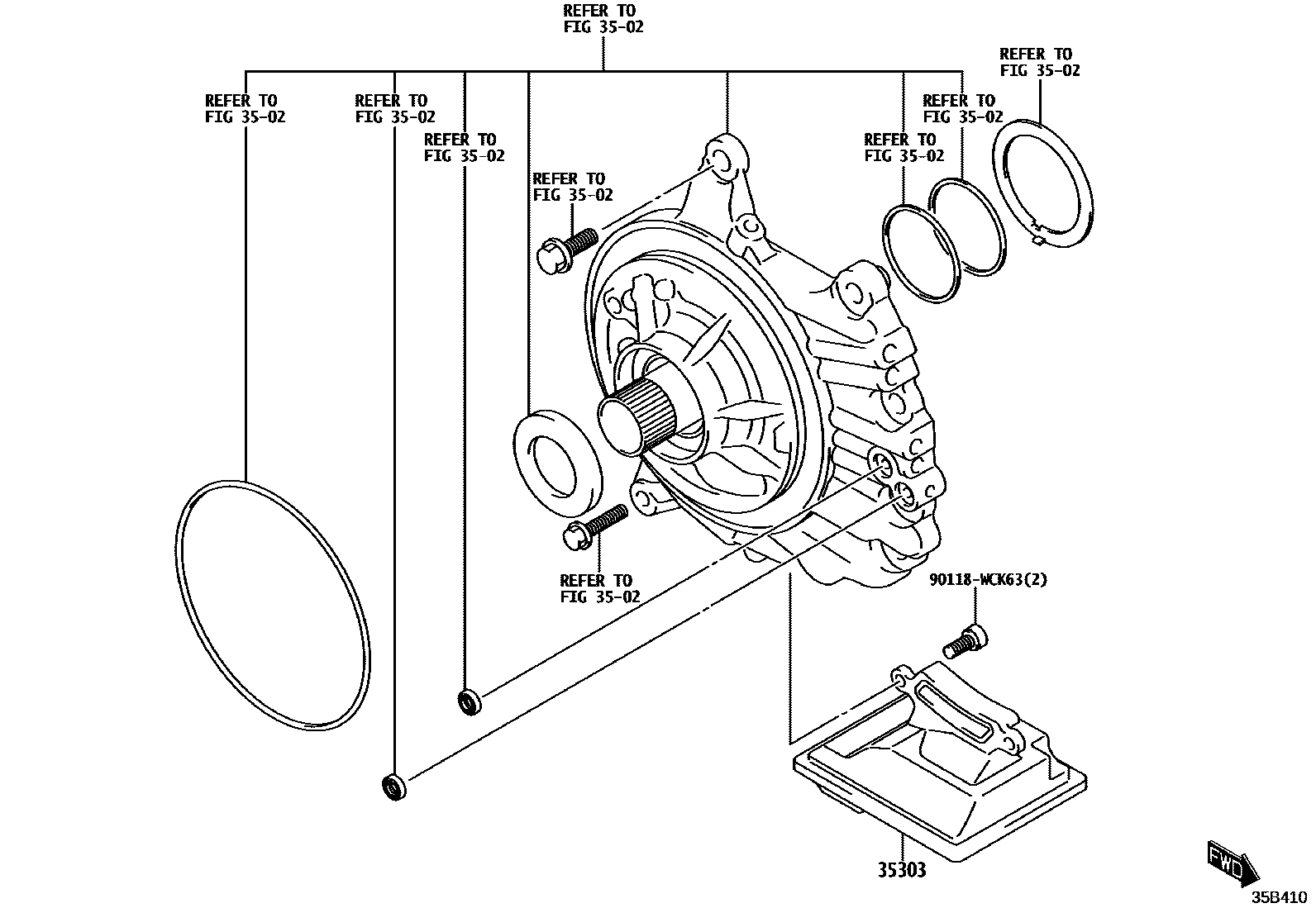 REFER TO
FIG 35-02

REFER TO
FIG 35-02

REFER TO
FIG 35-02

REFER TO
FIG 35-02

REFER TO
FIG 35-02

REFER TO
FIG 35-02

REFER TO
FIG 35-02

REFER TO
FIG 35-02

REFER TO
FIG 35-02

90118-WCK63(2)

35303

FWD

35B410