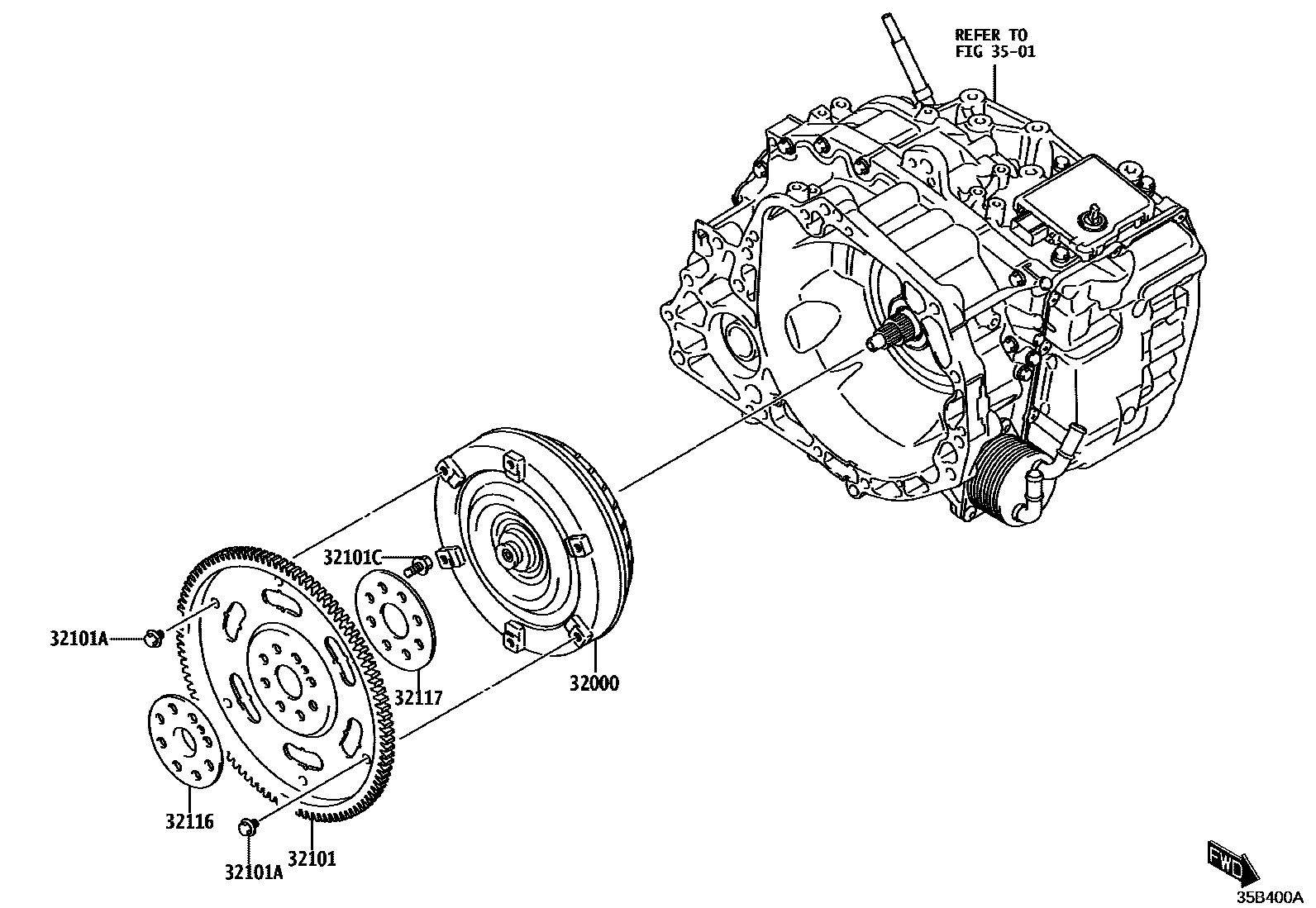 REFER TO
FIG 35-01

32101C

32101A

32117

32000

32116

32101A

32101

FWD

35B400A